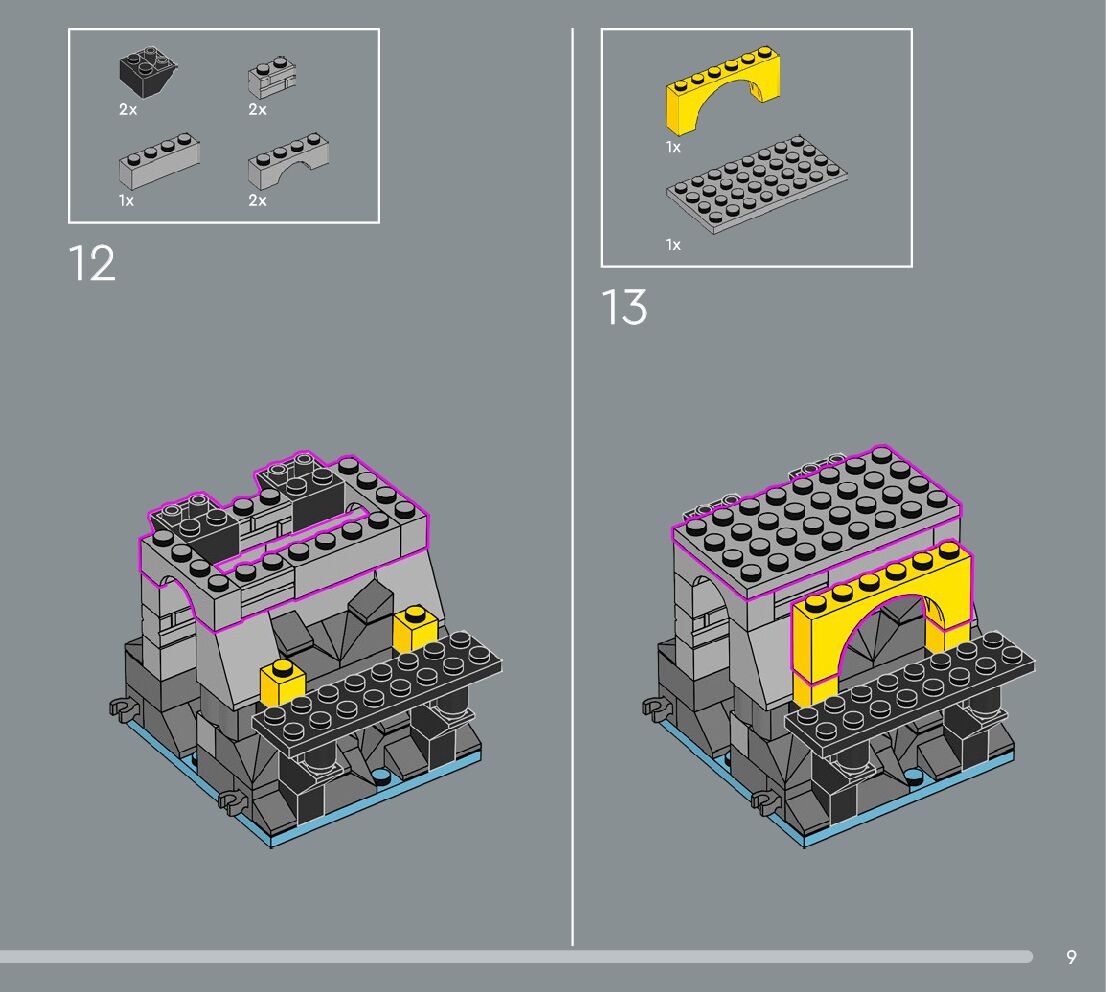 2x
2x
1x
2x
12

1x
1x
13

9