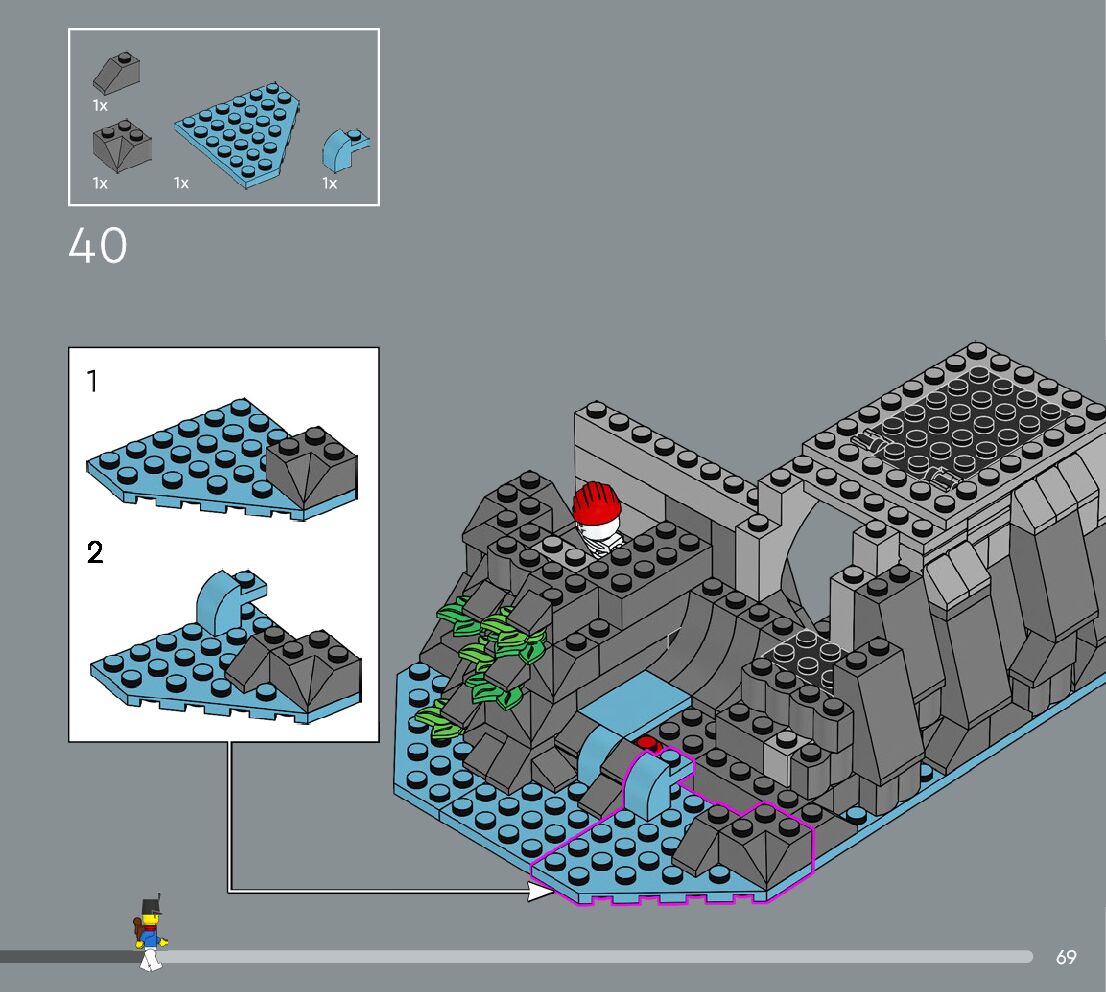 1x
1x 1x 1x

40

1

2

69