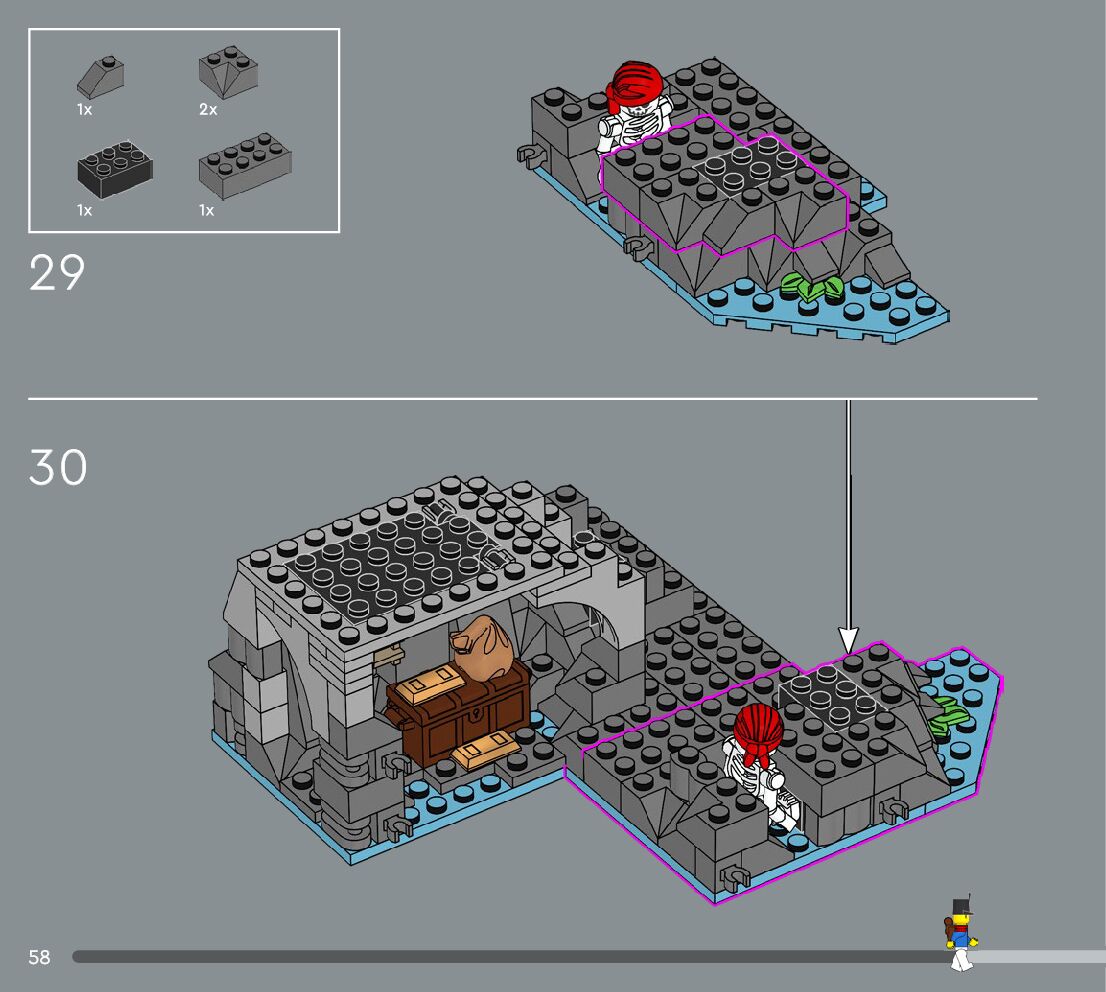 1x
2x
1x
1x

29

30

58