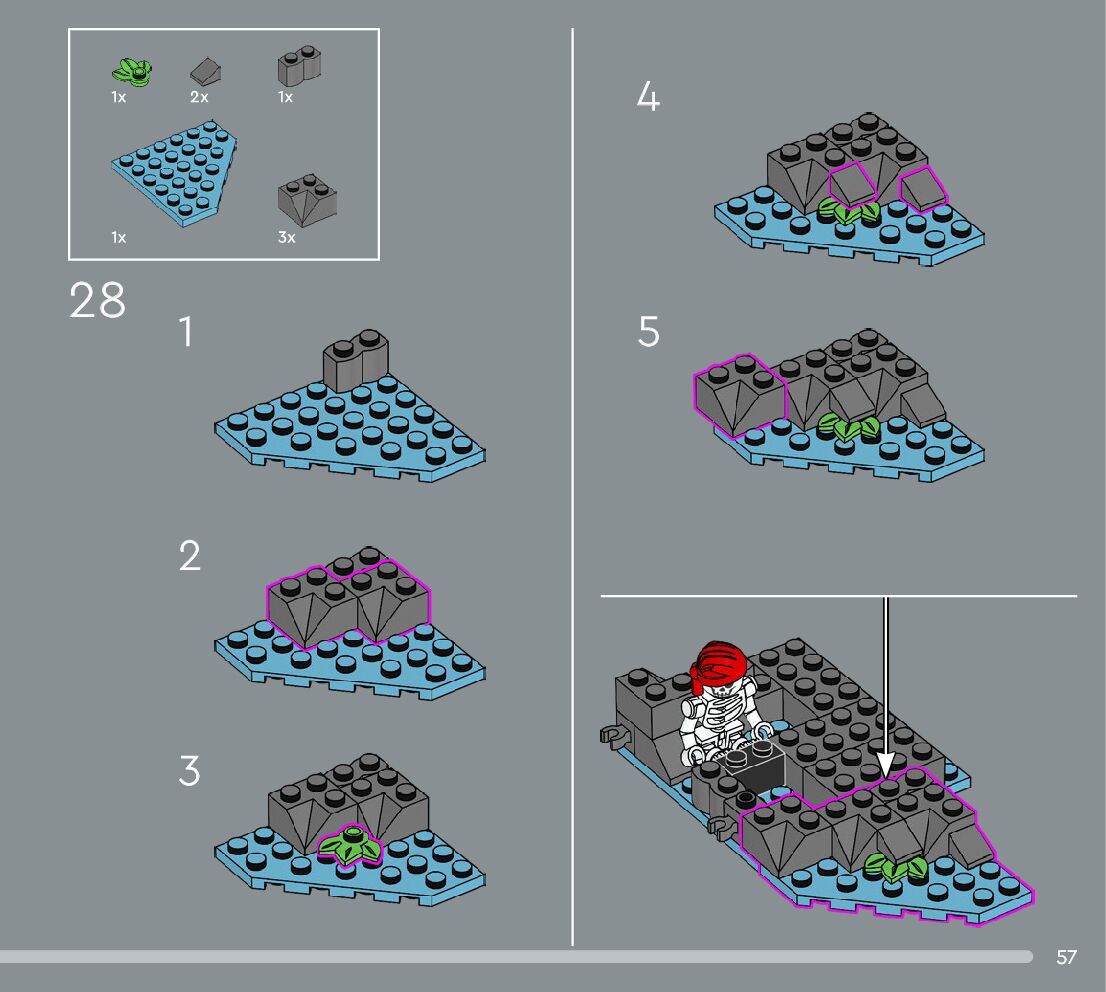 1x 2x 1x

1x 3x

28

1

2

3

4

5

57