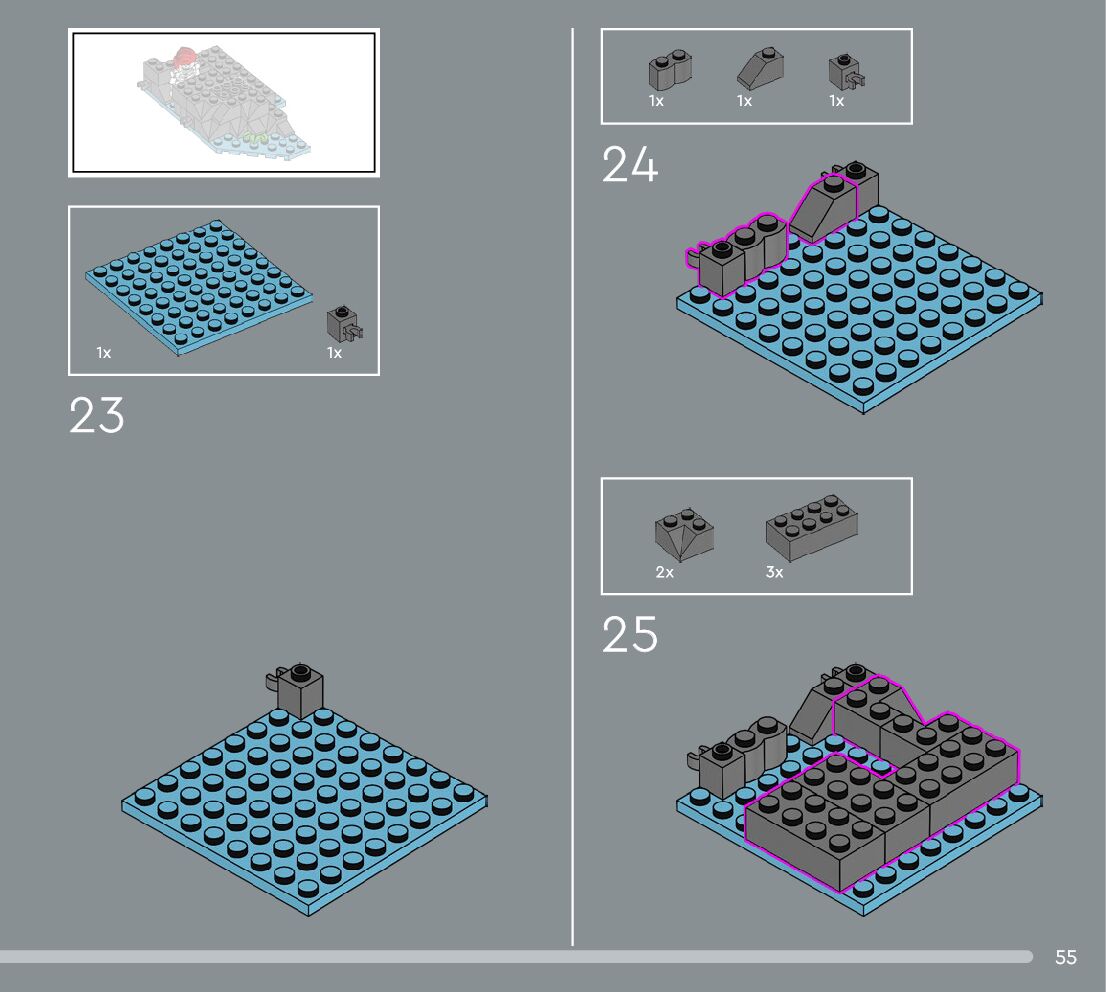 1x 1x

23

1x 1x 1x

24

2x 3x

25

55