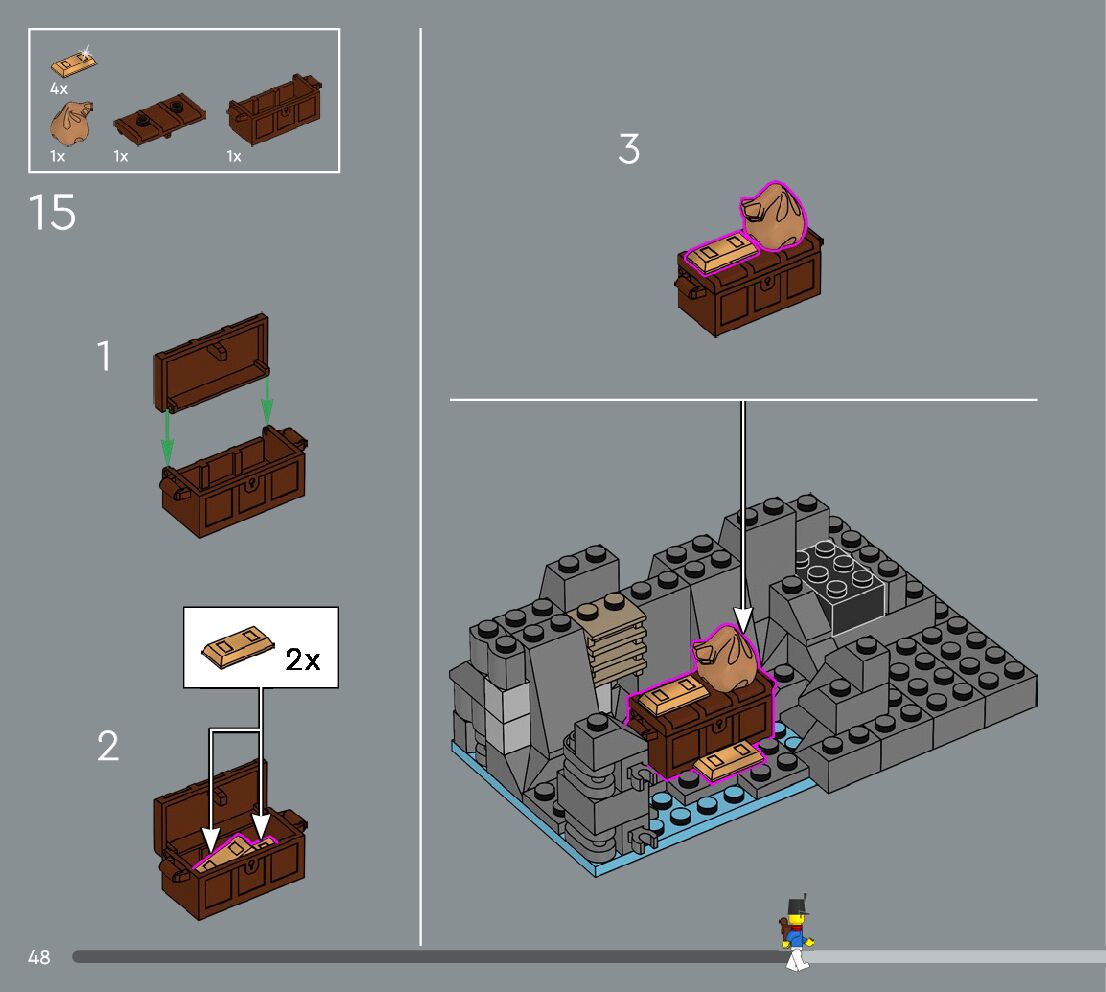 4x
1x 1x 1x

15

1

2x

2

3

48