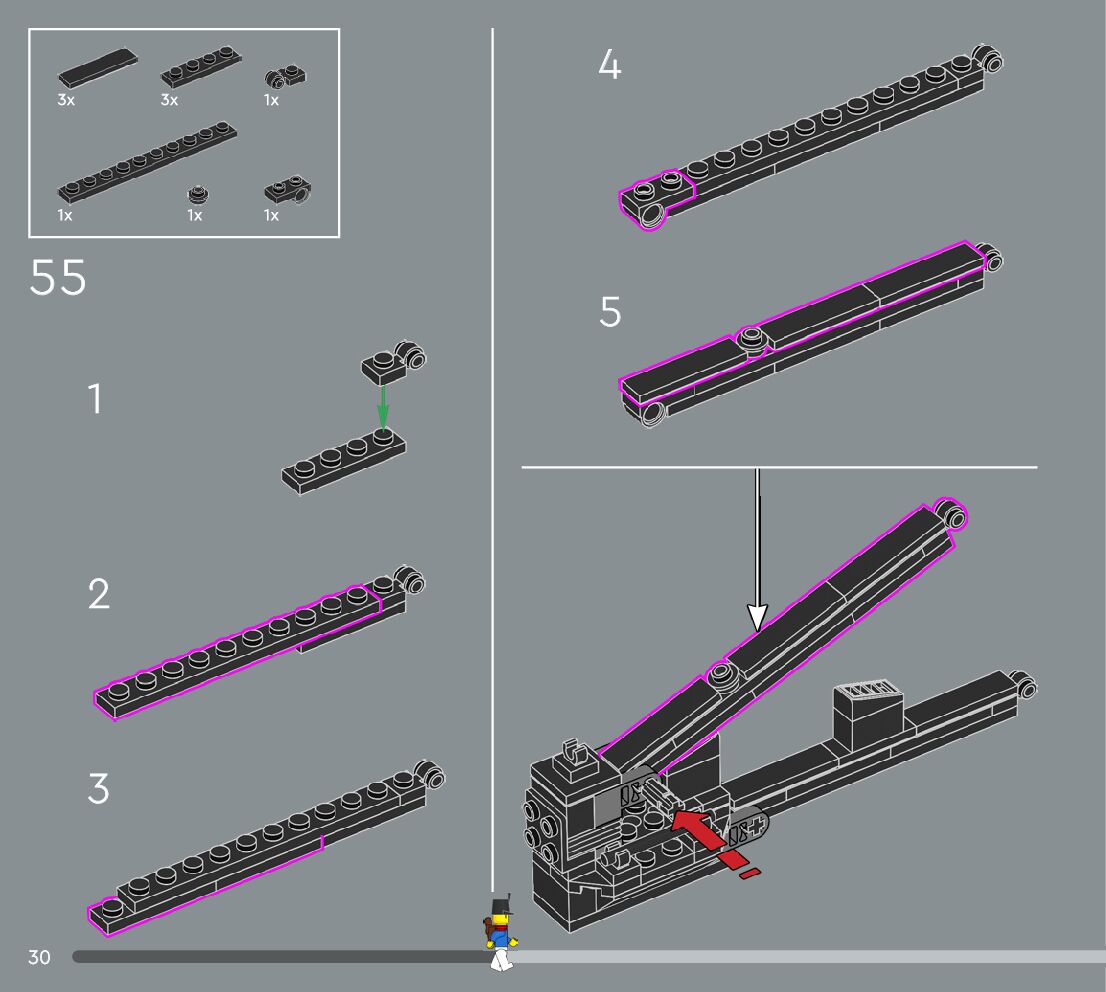 3x
3x
1x
1x
1x
1x

55

1

2

3

4

5

30