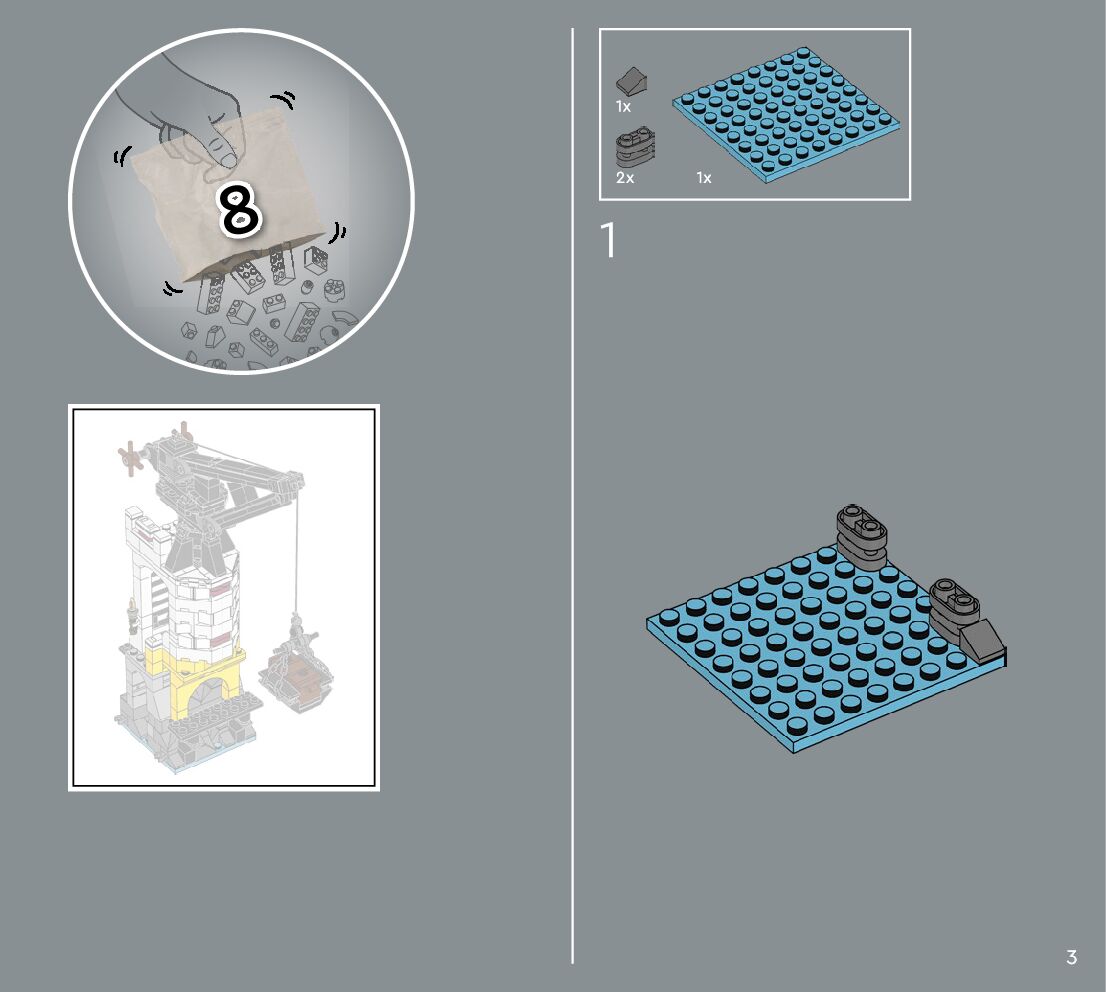 8

1x
2x
1x

1

3