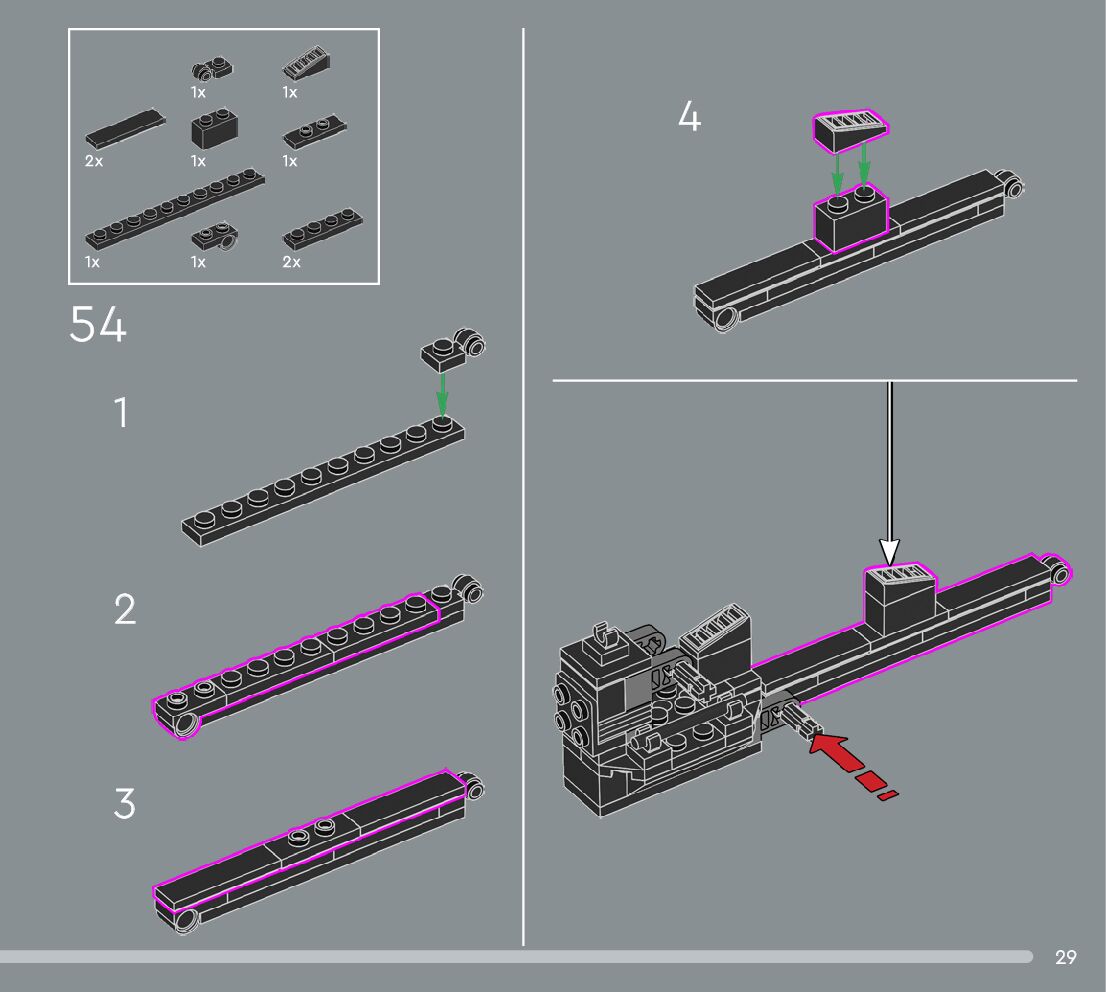 1x
1x
2x
1x
1x
1x
1x
2x

54

1

2

3

4

29