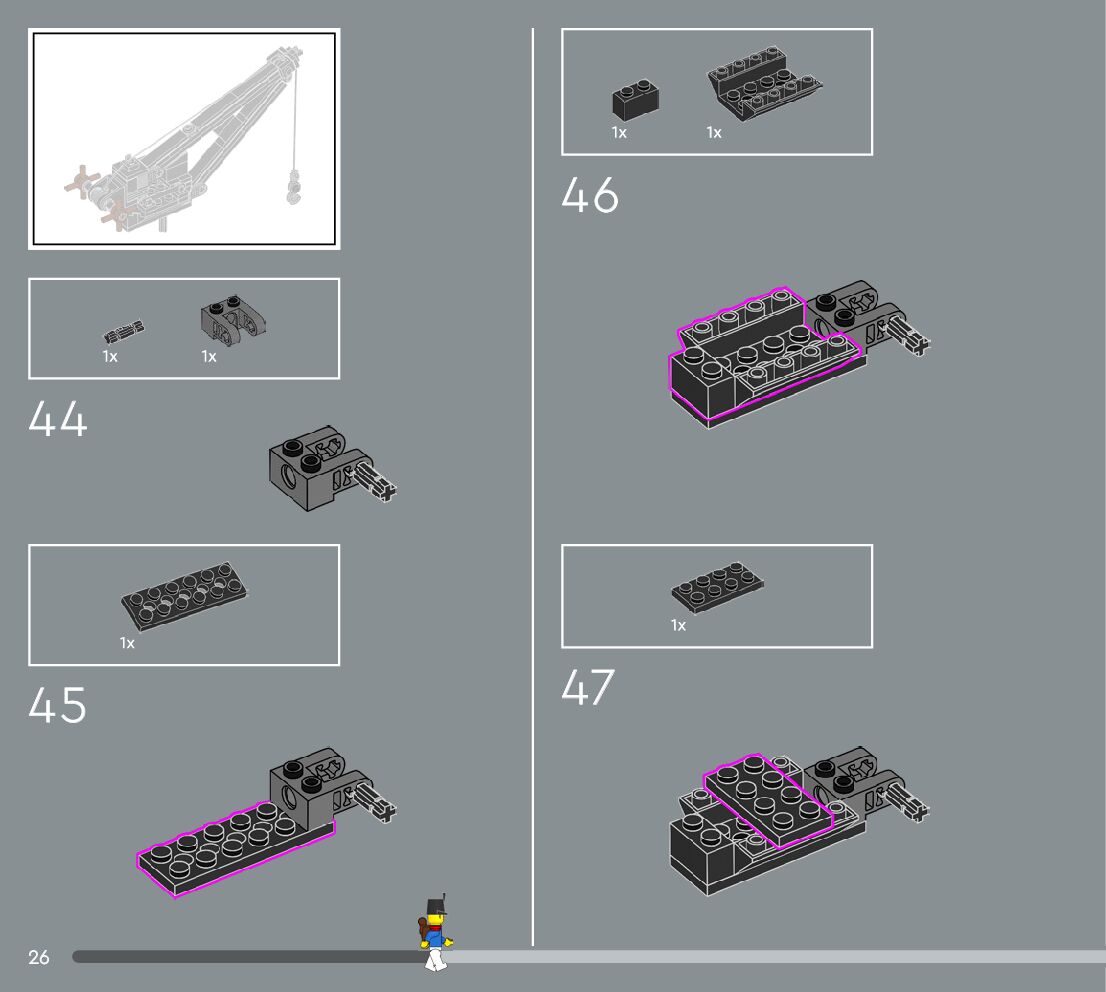 1x 1x

44

1x

45

1x 1x

46

1x

47

26