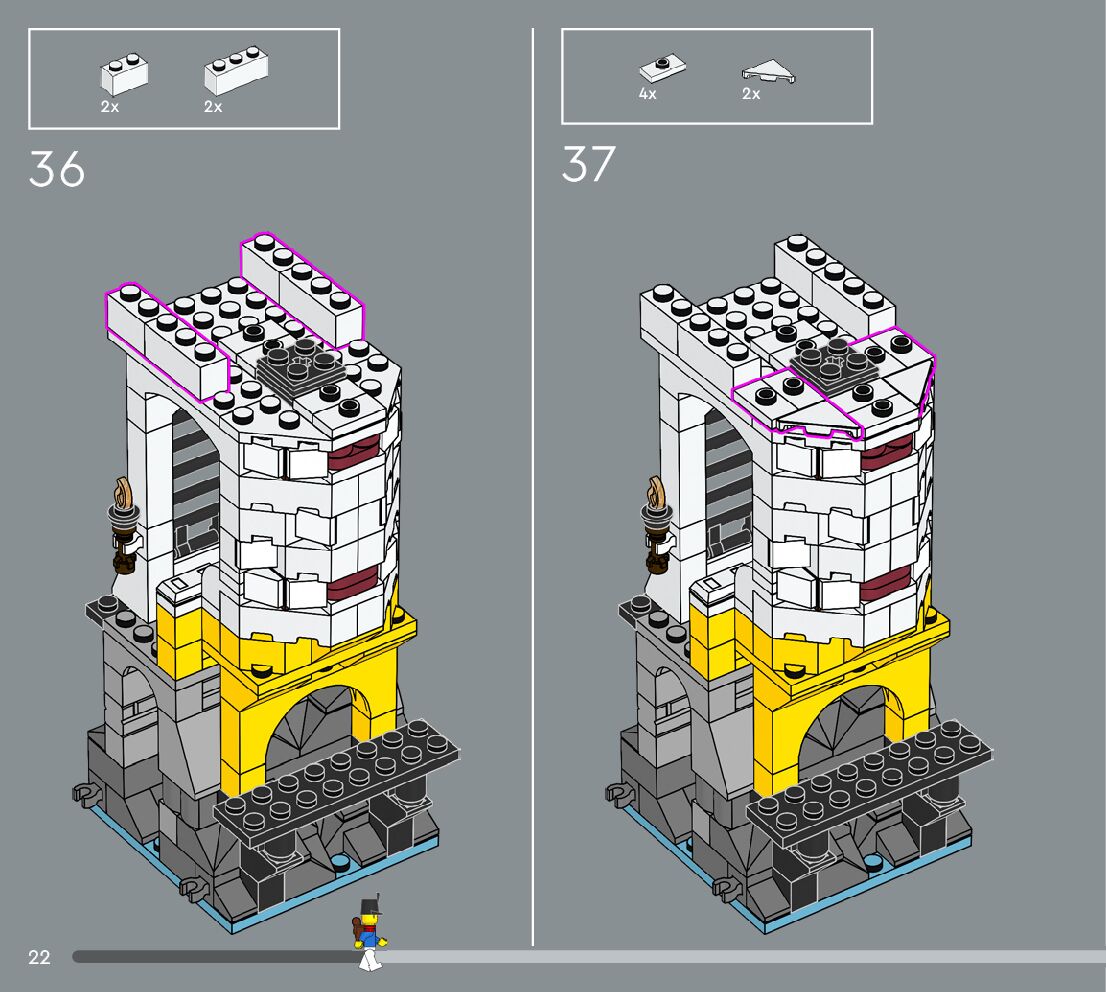 2x 2x

36

4x 2x

37

22