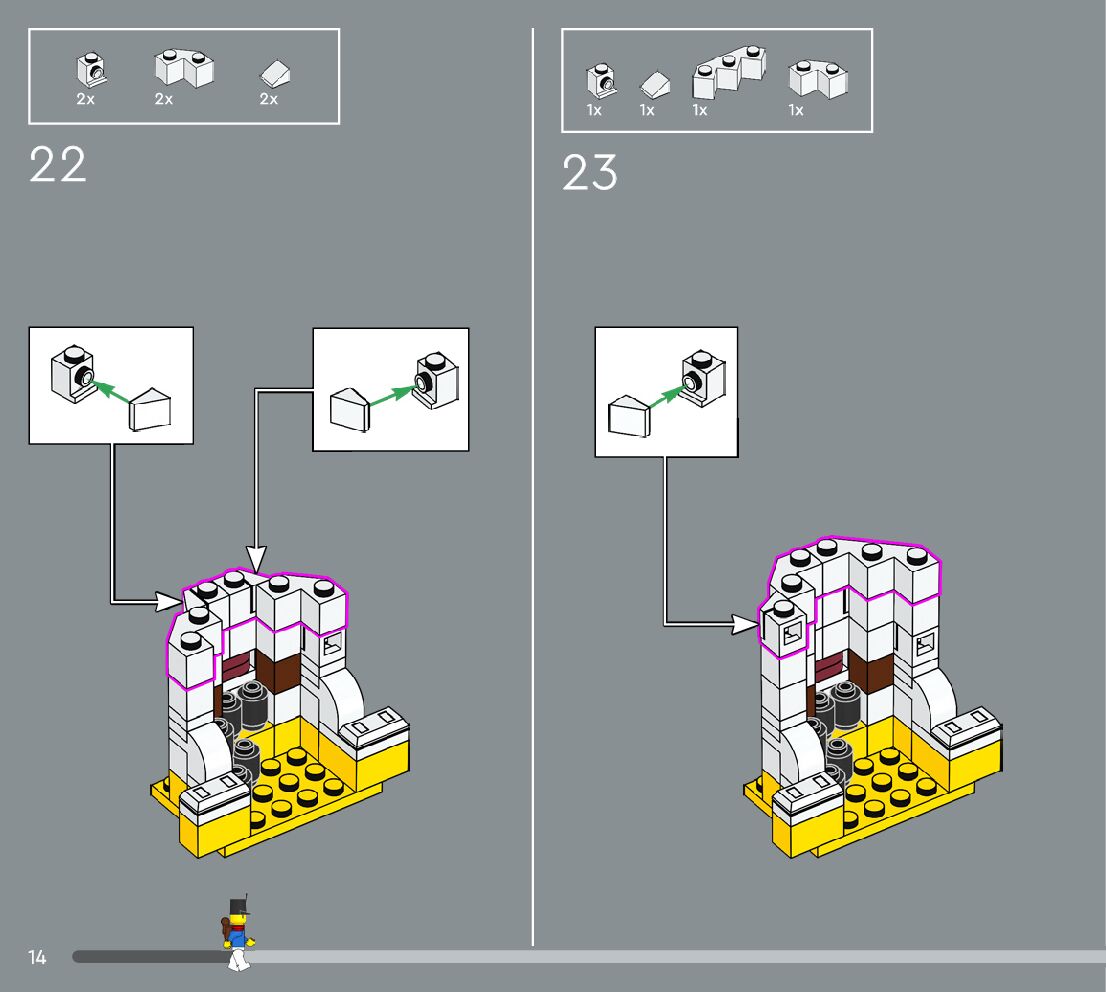 2x 2x 2x

22

1x 1x 1x 1x

23

14