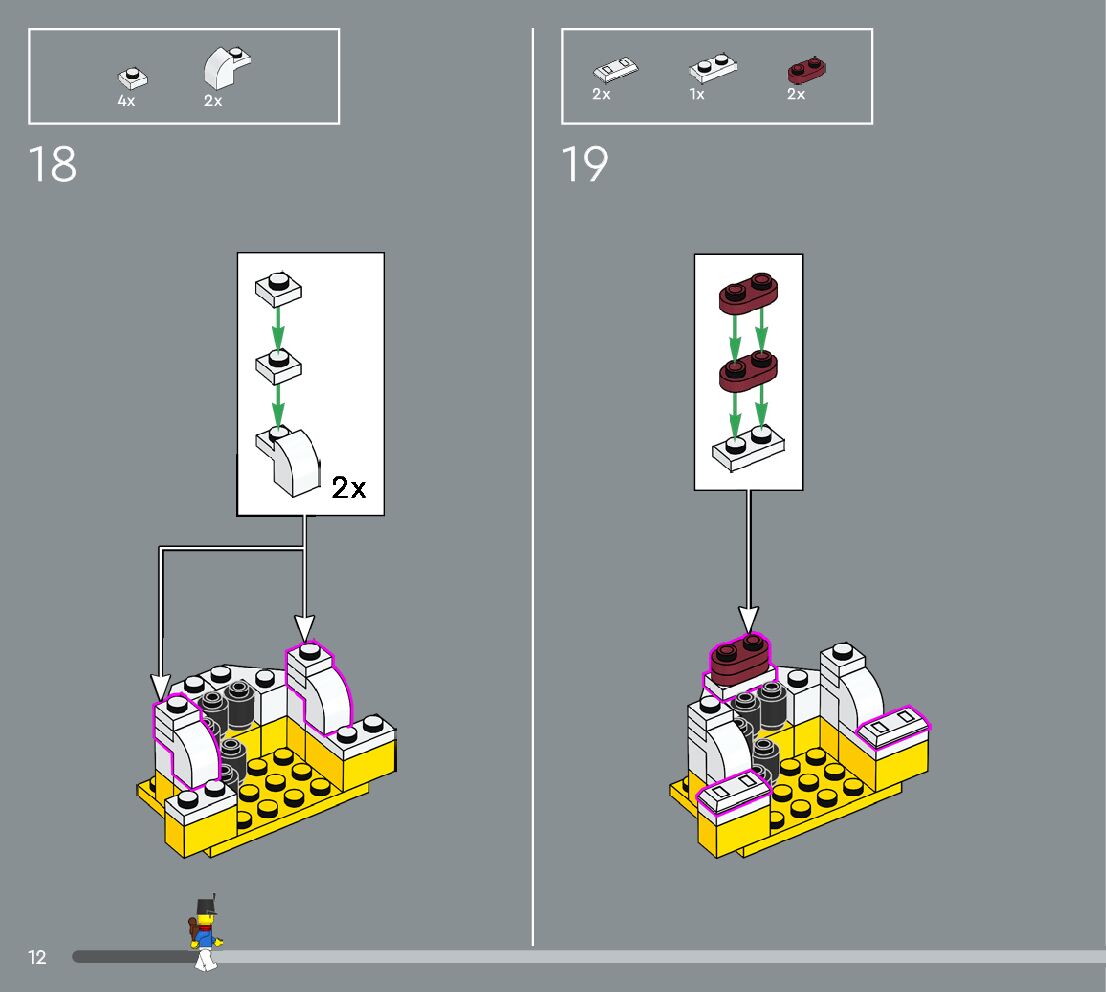 4x 2x

18

2x

2x 1x 2x

19

12