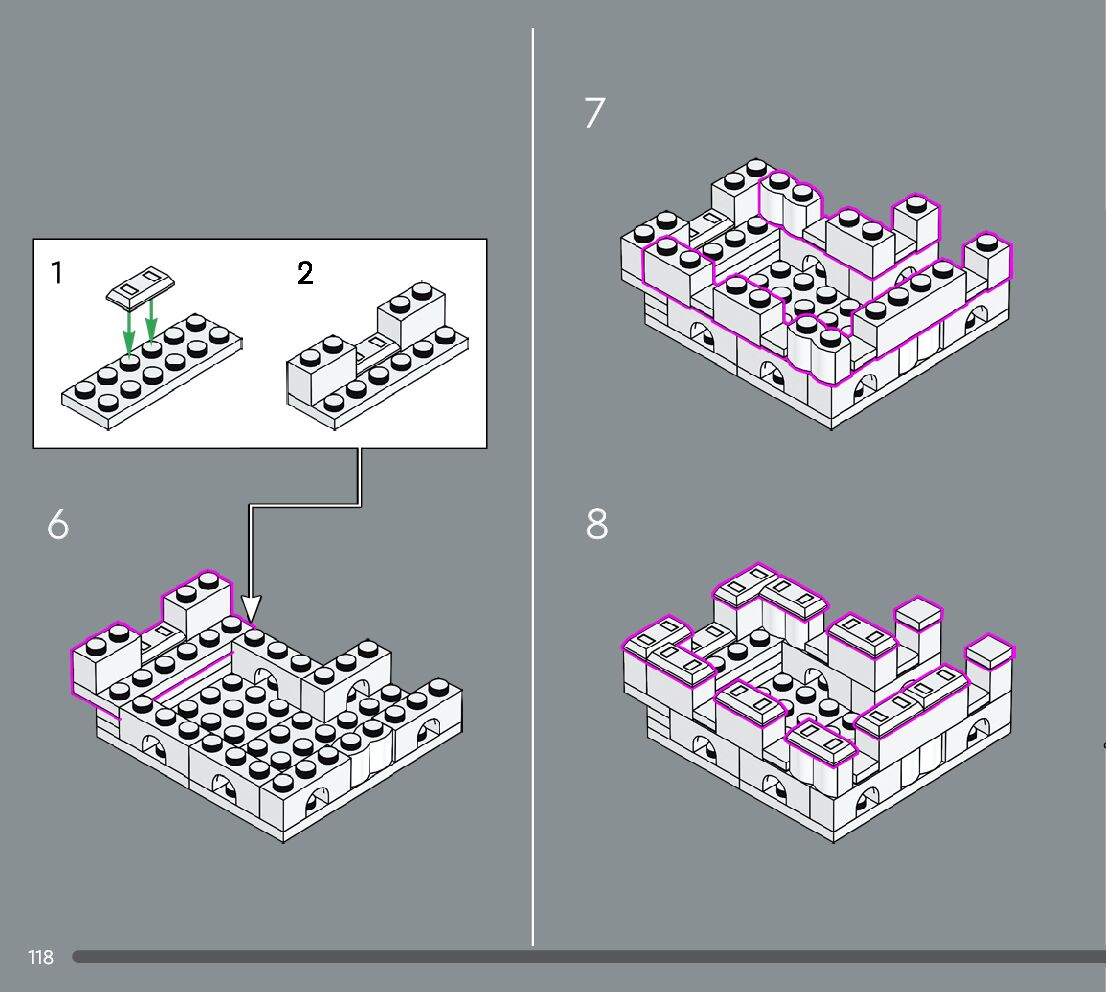 1

2

6

7

8

118