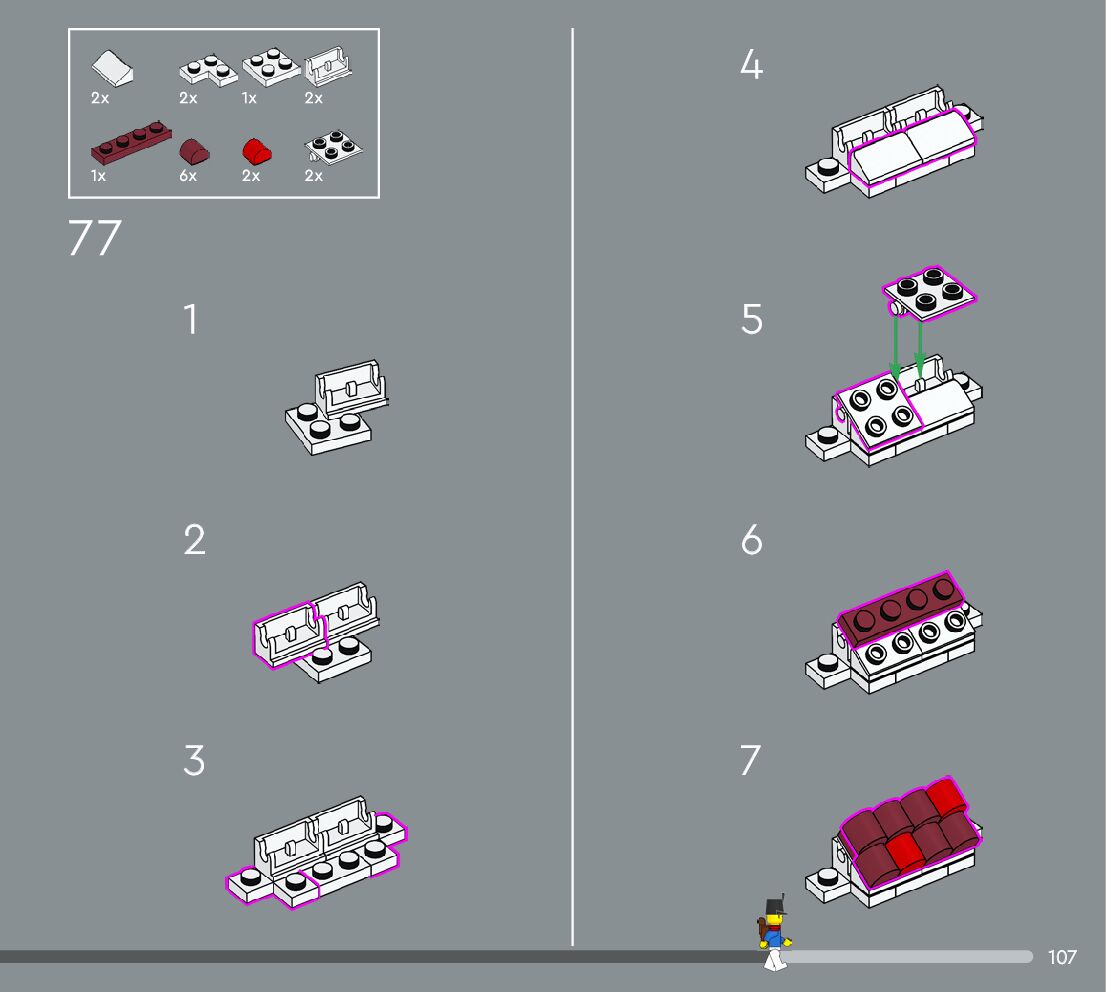 2x 2x 1x 2x

1x 6x 2x 2x

77

1

2

3

4

5

6

7

107