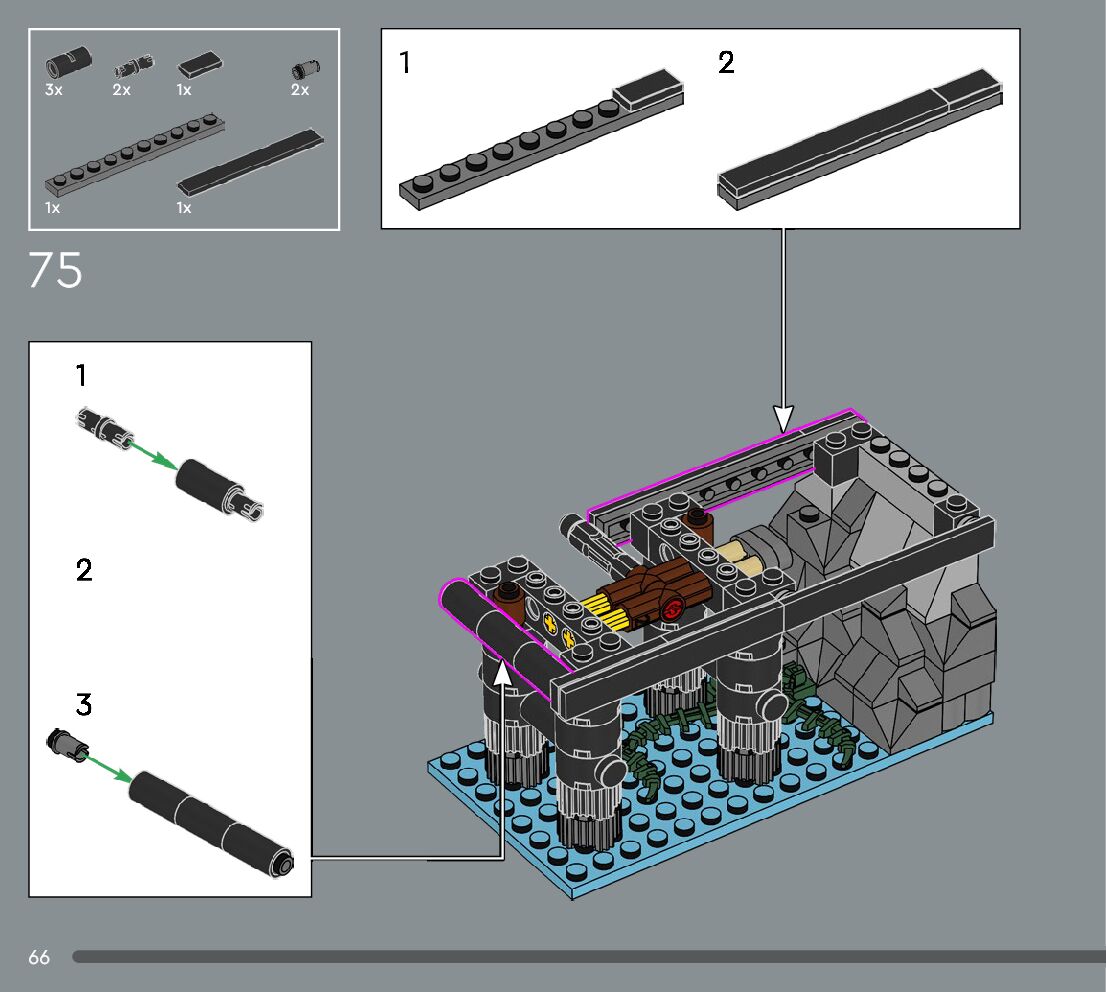 3x 2x 1x 2x
1x 1x

75

1
2

1
2
3

66