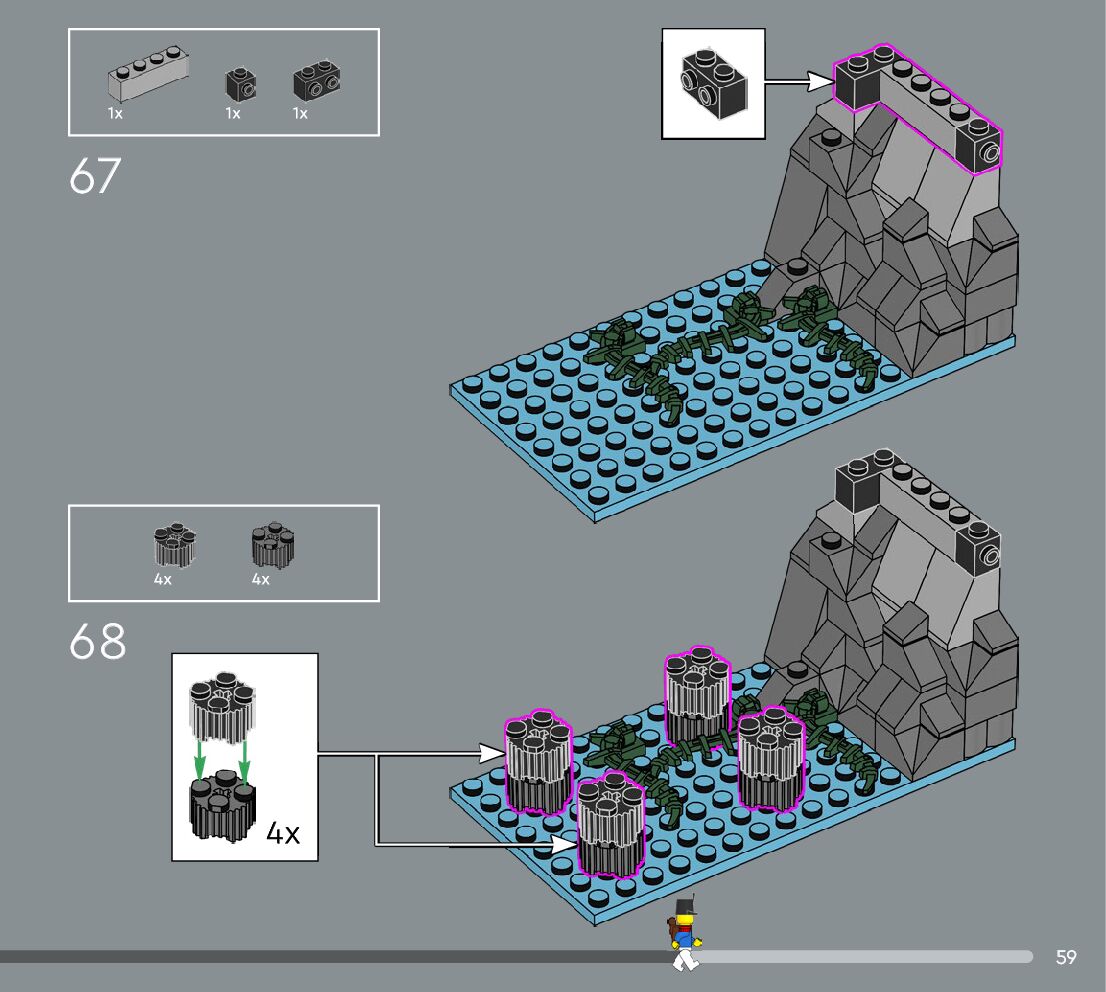 1x 1x 1x

67

4x 4x

68

4x

59