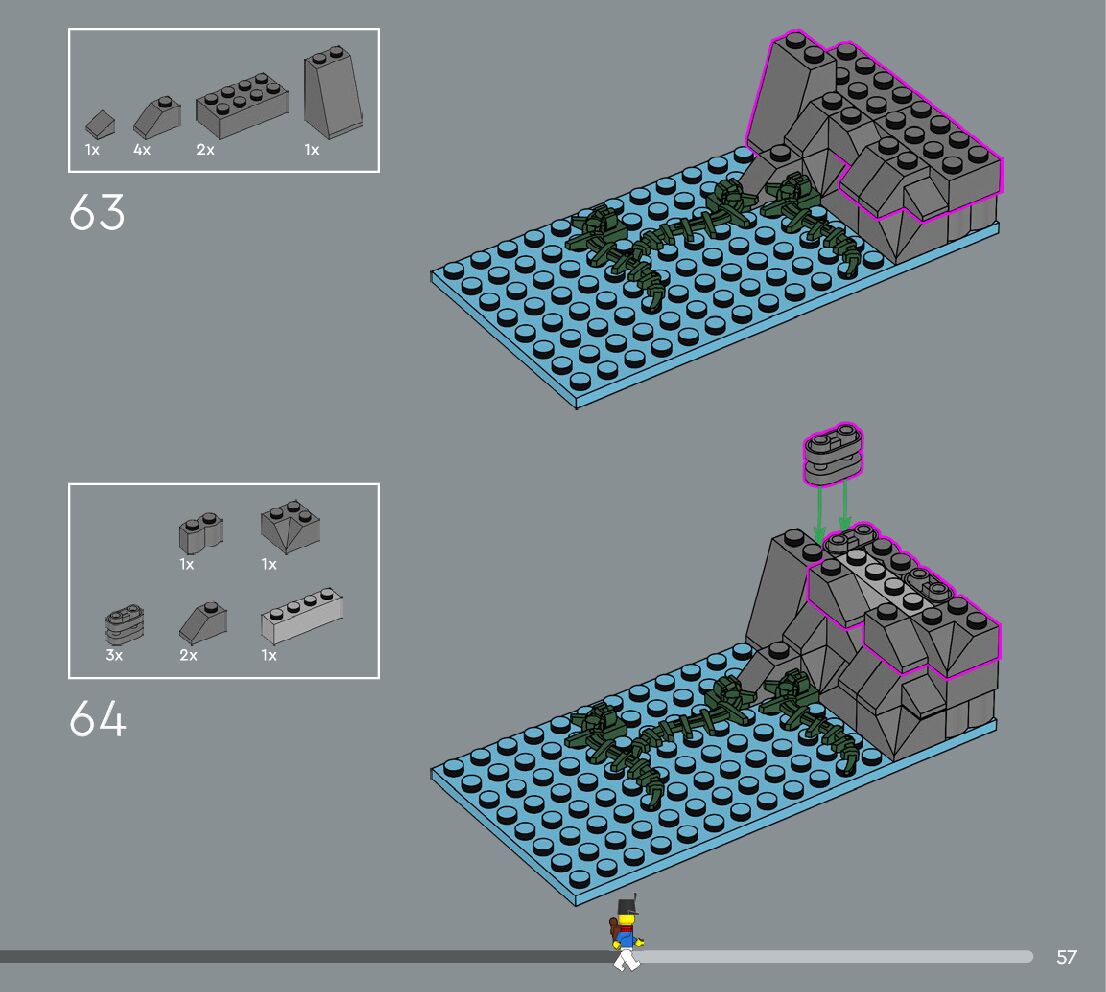 1x 4x 2x 1x

63

1x 1x

3x 2x 1x

64

57