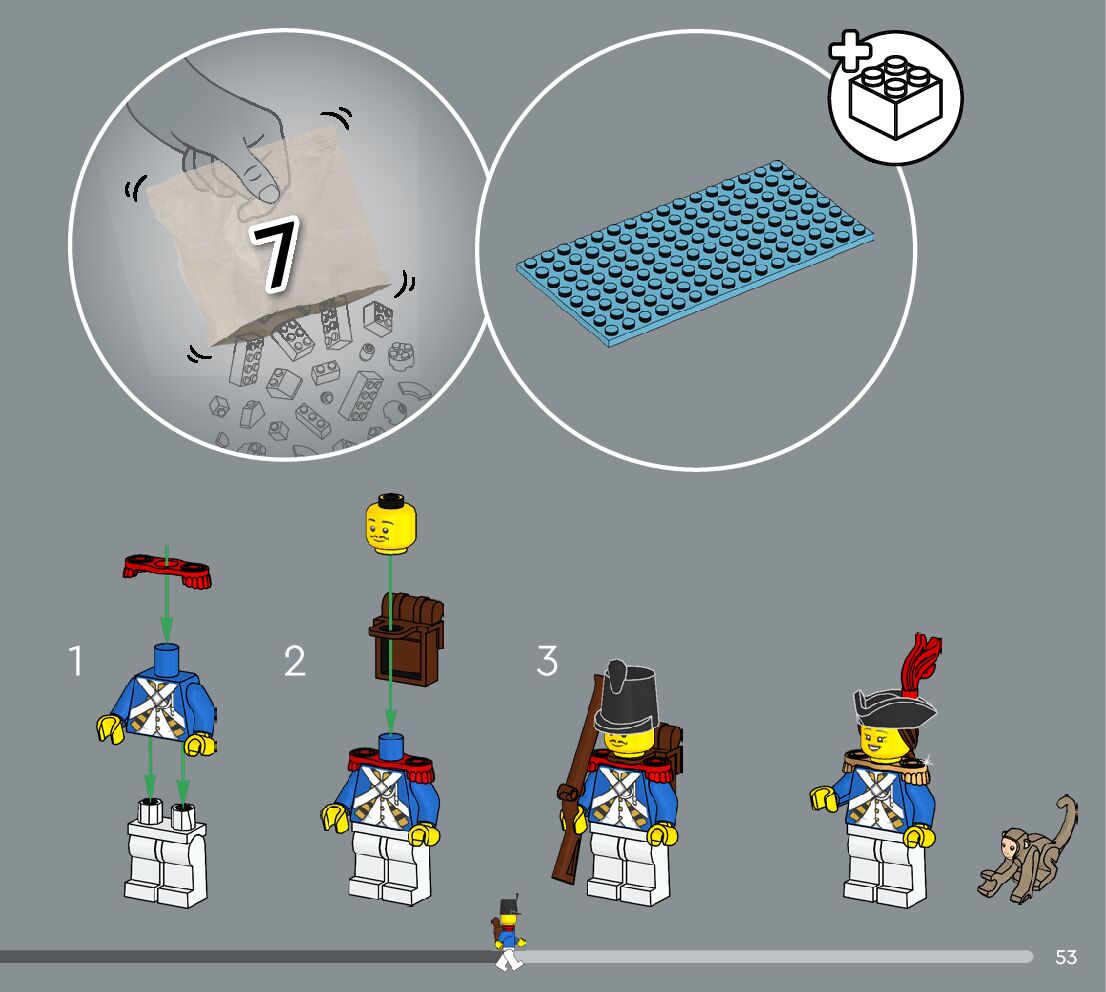 7

1

2

3

53