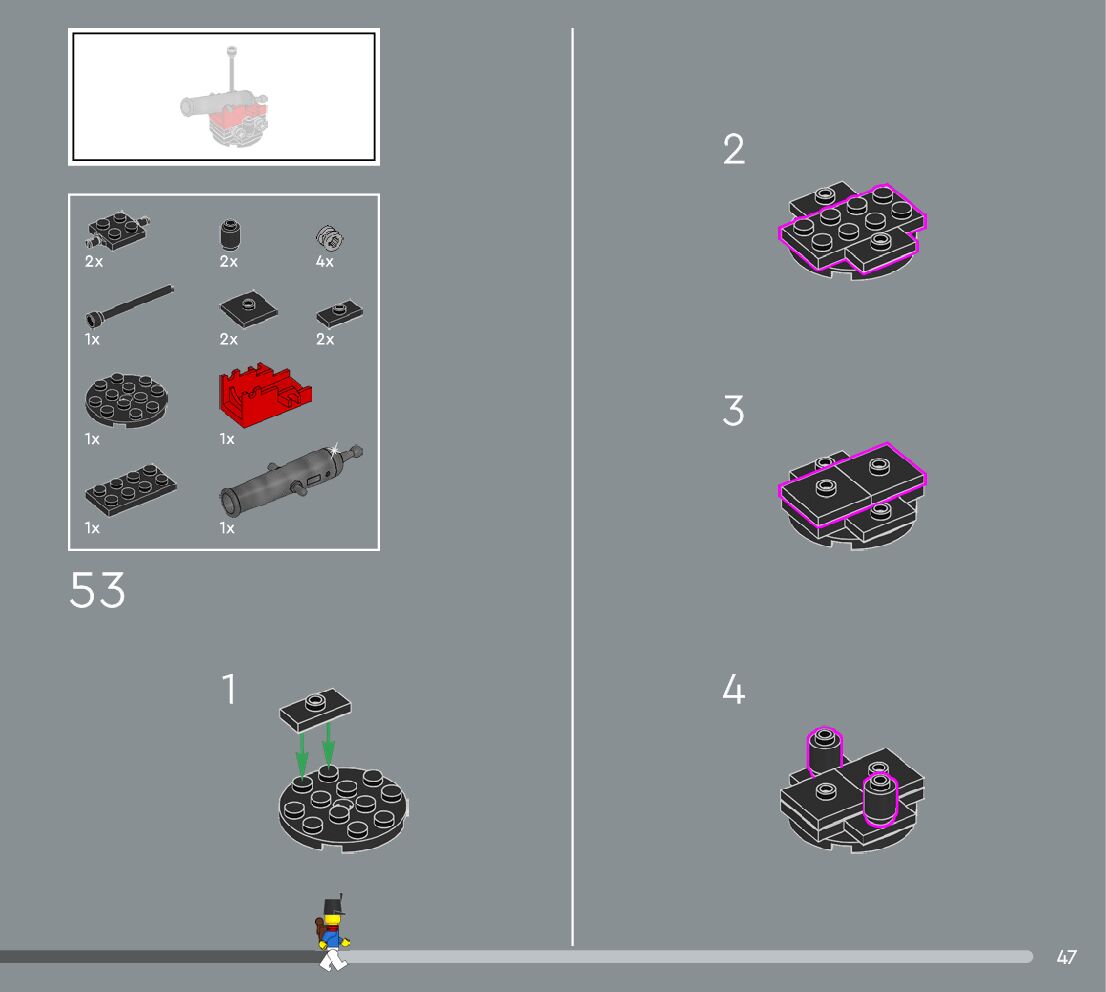 2x
2x
4x
1x
2x
2x
1x
1x
1x
1x

53

1

2

3

4

47