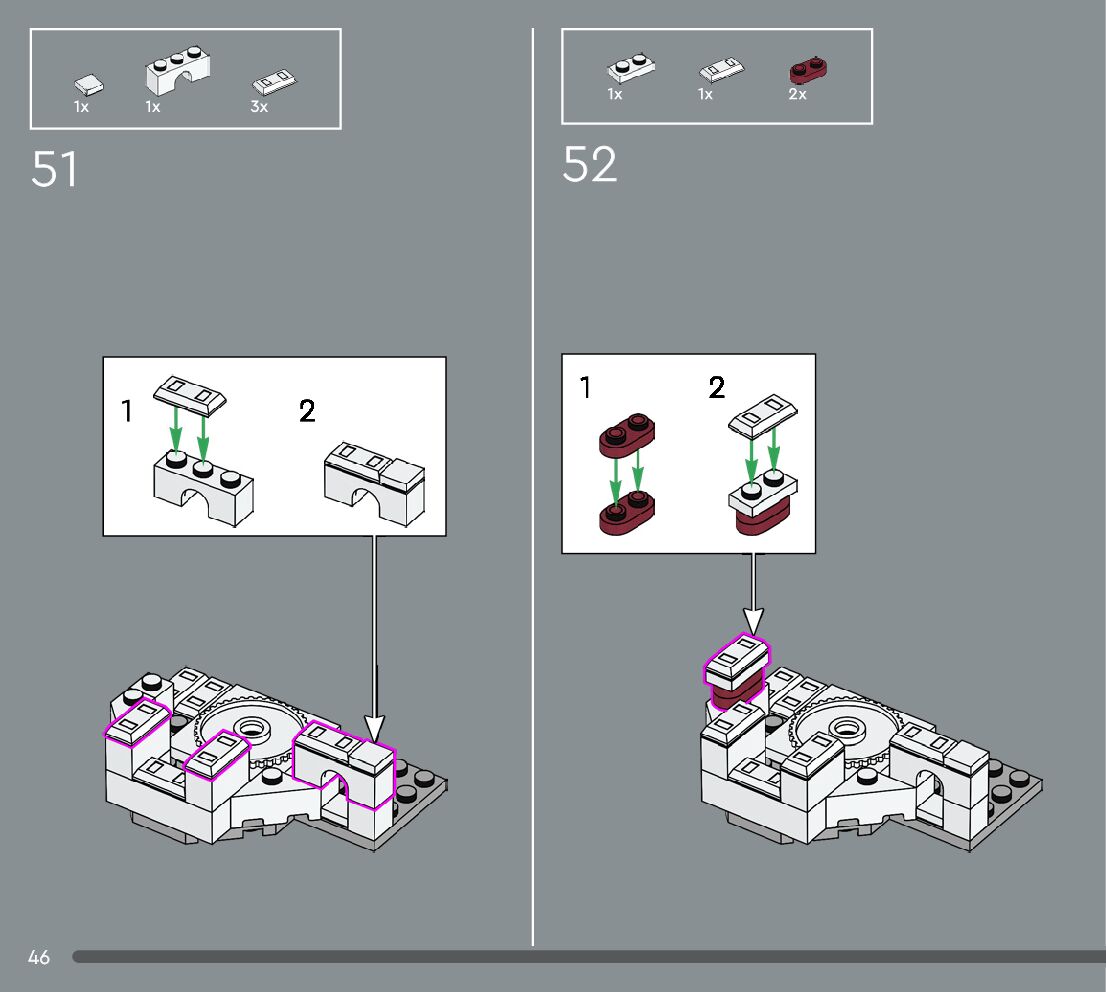 1x 1x 3x

51

1

2

1x 1x 2x

52

1

2

46