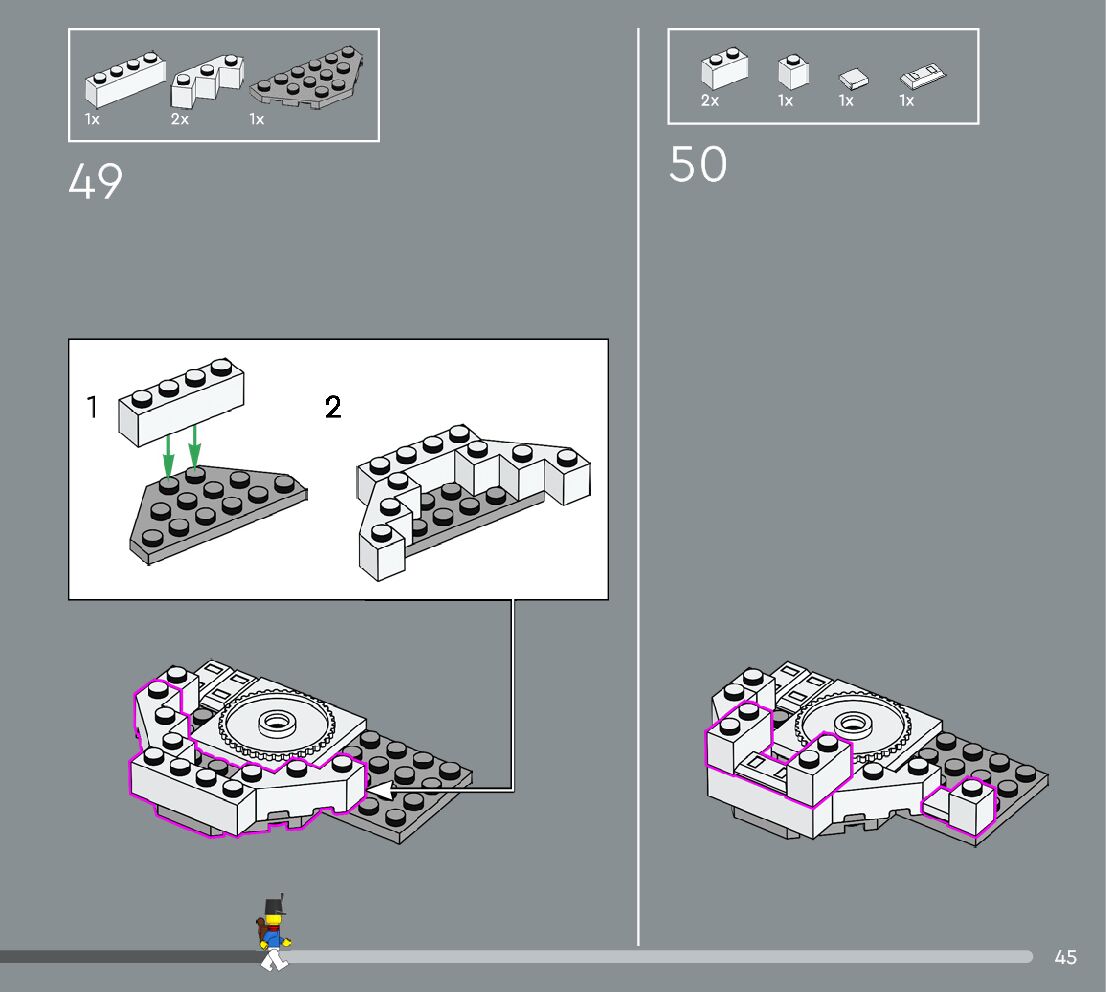 1x 2x 1x

49

1

2

2x 1x 1x 1x

50

45