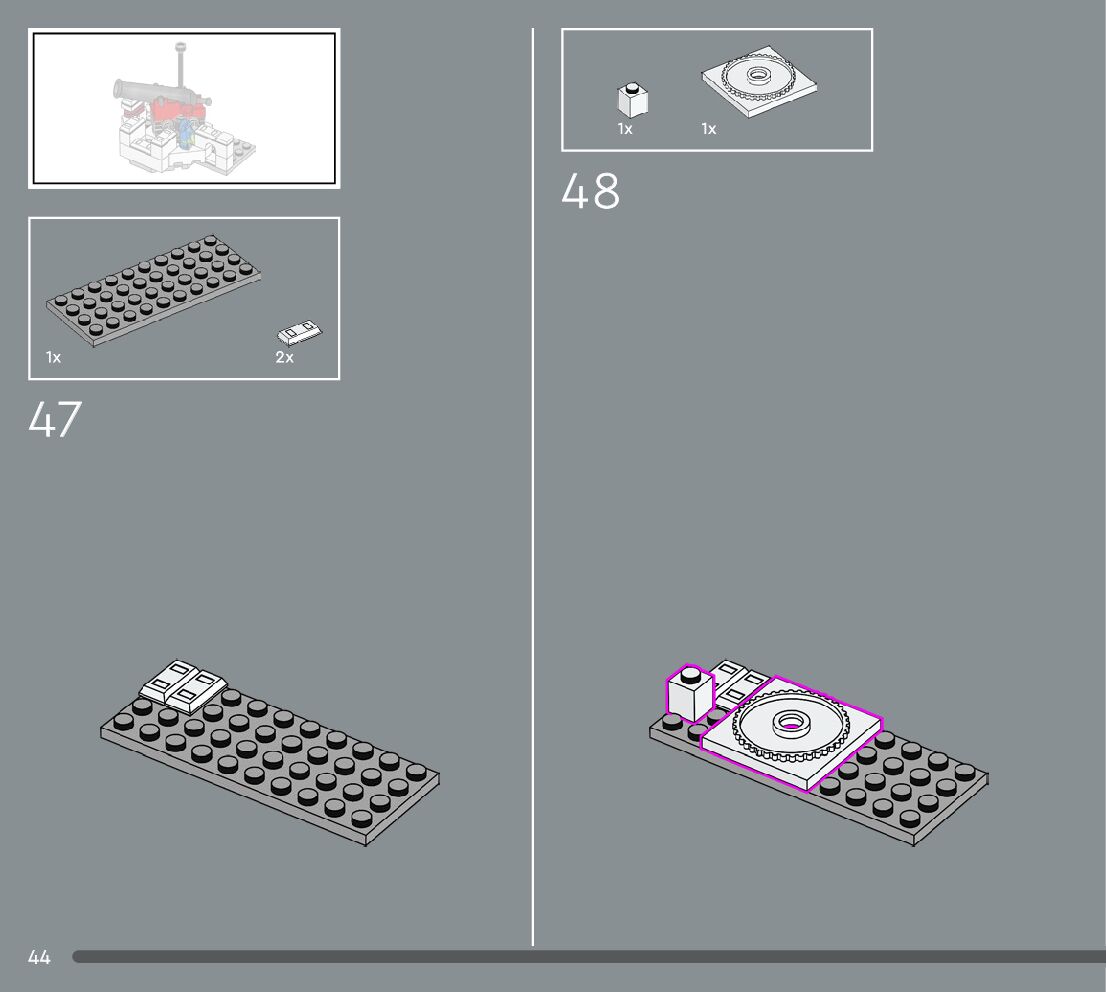 1x

2x

47

1x

1x

48

44