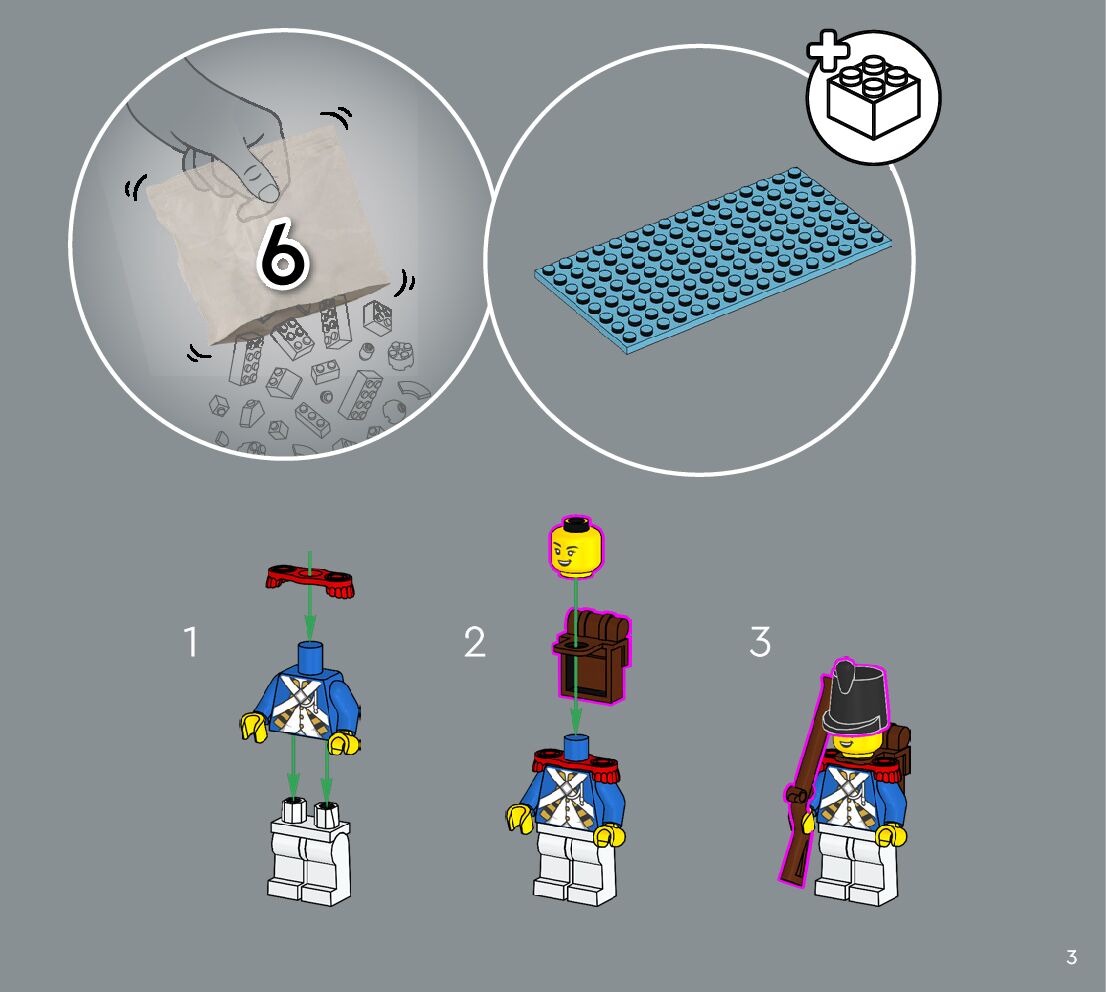 6

1

2

3

3