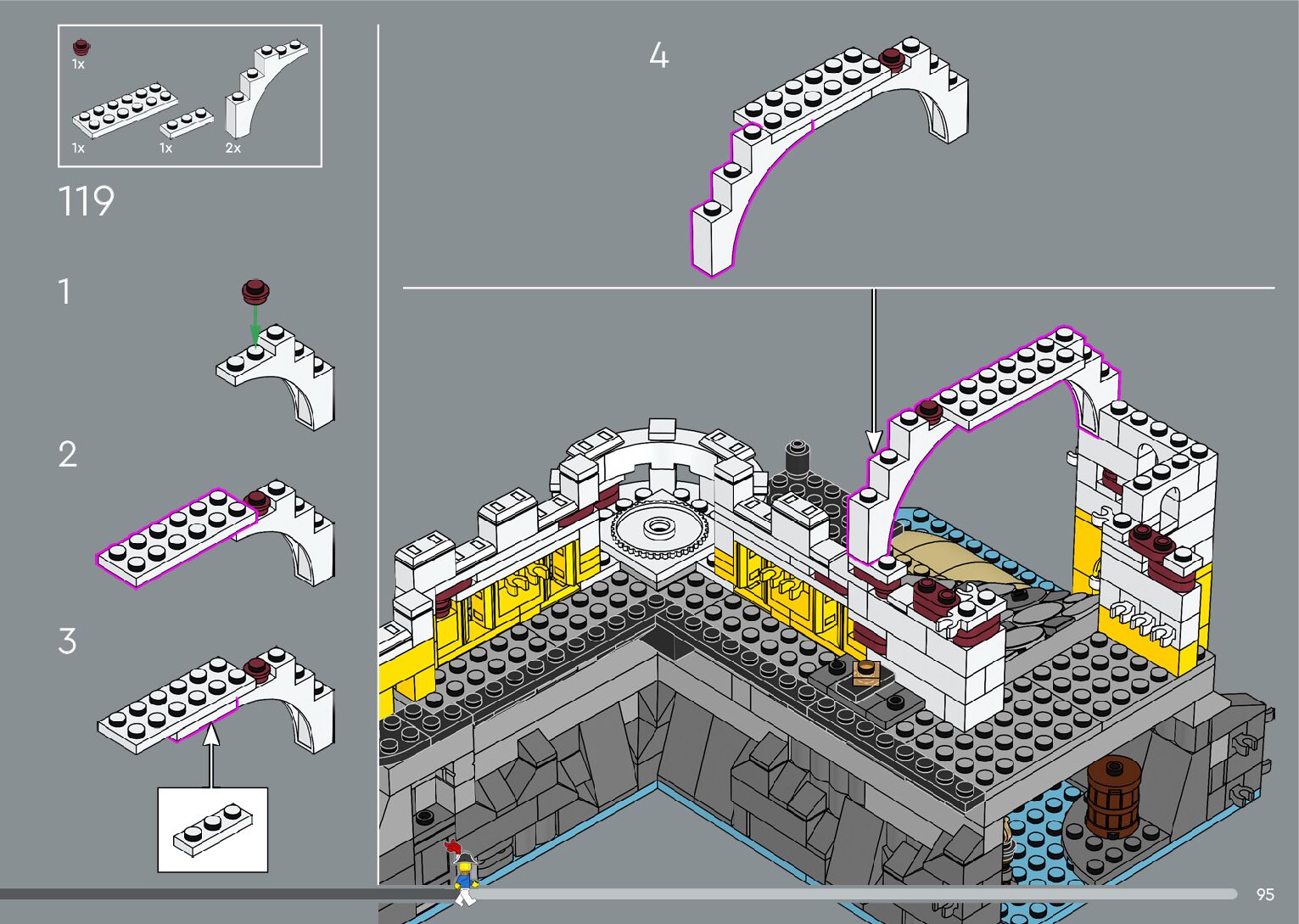 1x

1x 1x 2x

119

1

2

3

4

95