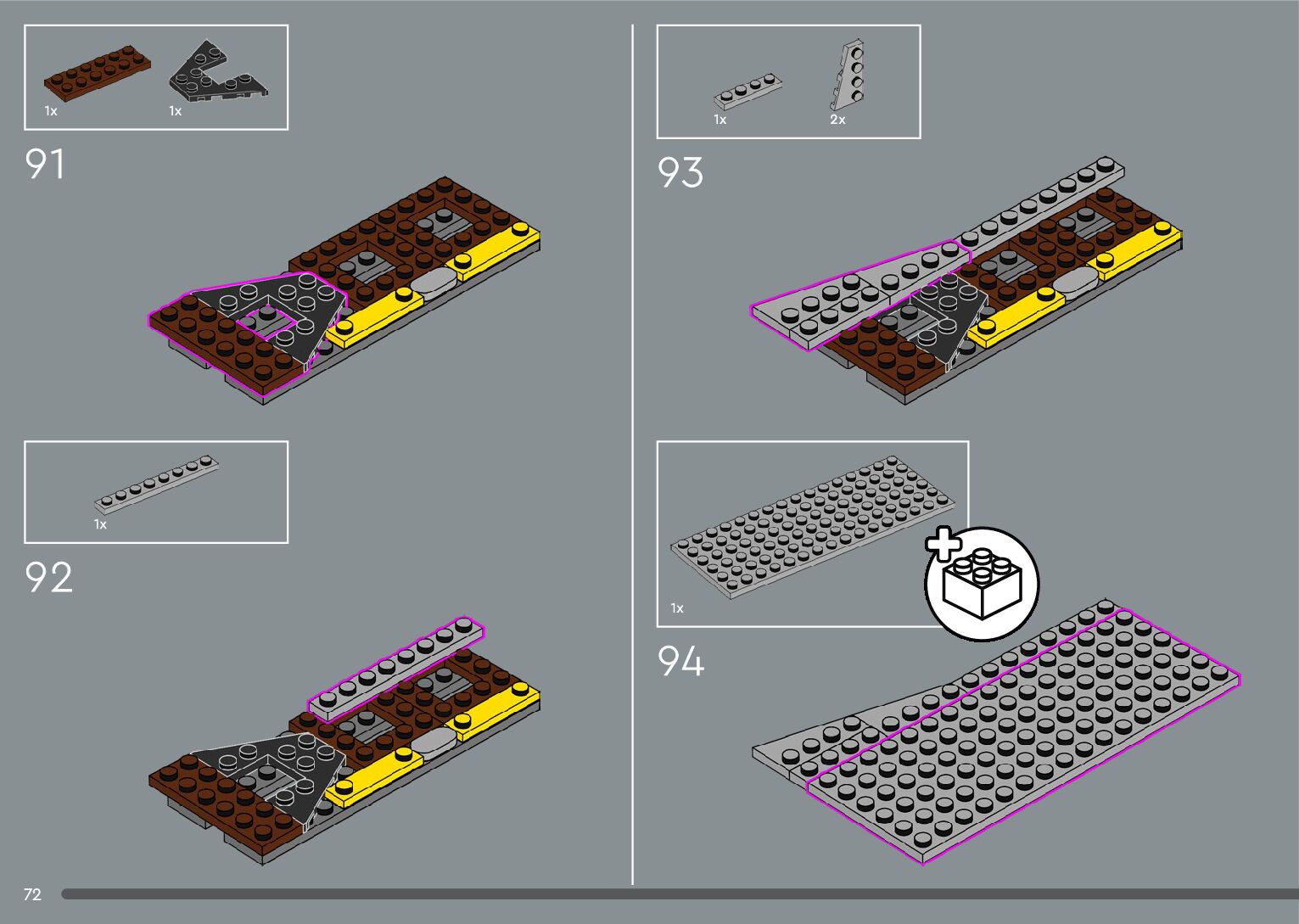 1x 1x

91

1x

92

1x 2x

93

1x

94

72