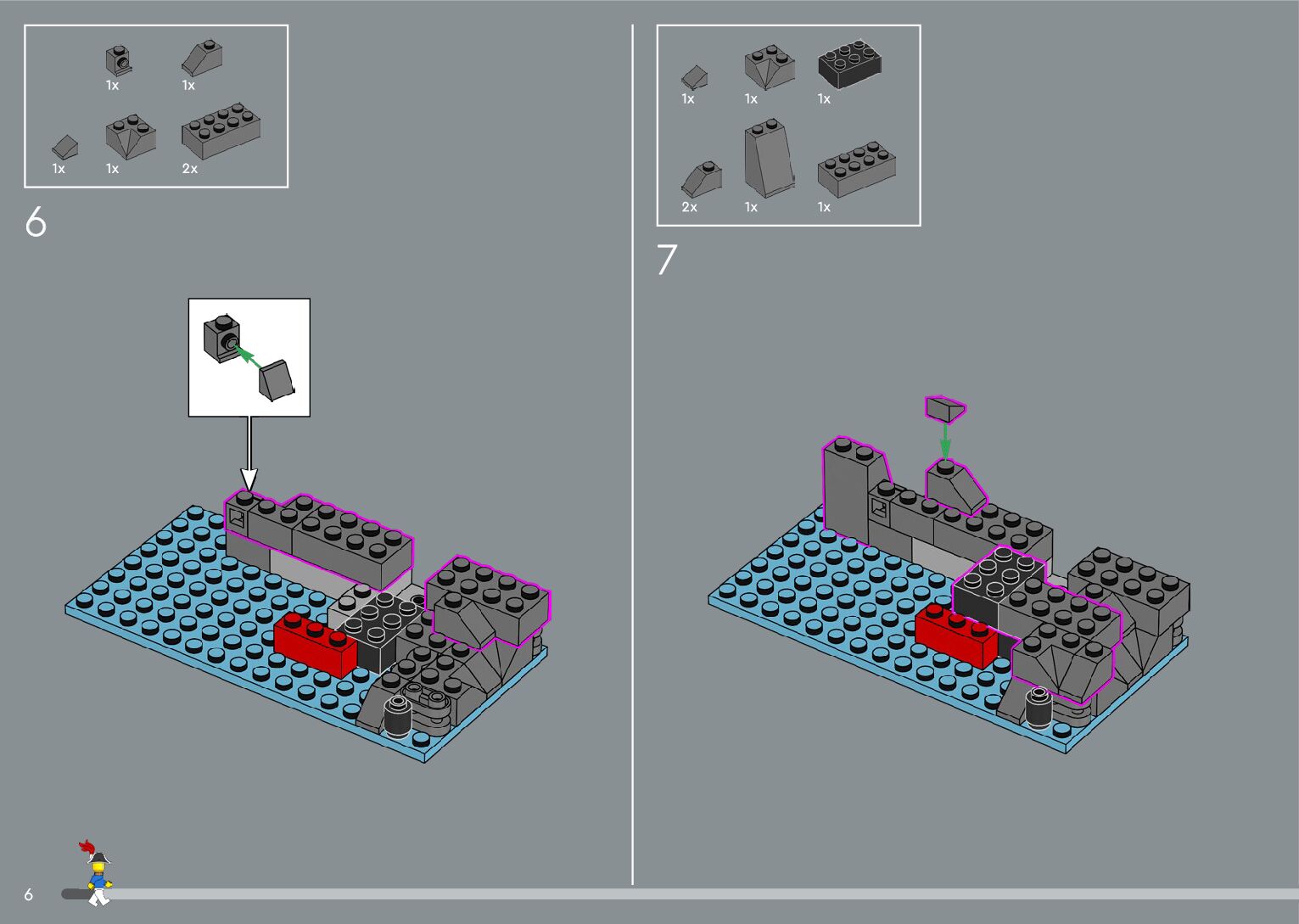 1x 1x
1x 1x 2x

6

1x 1x 1x
2x 1x 1x

7

6