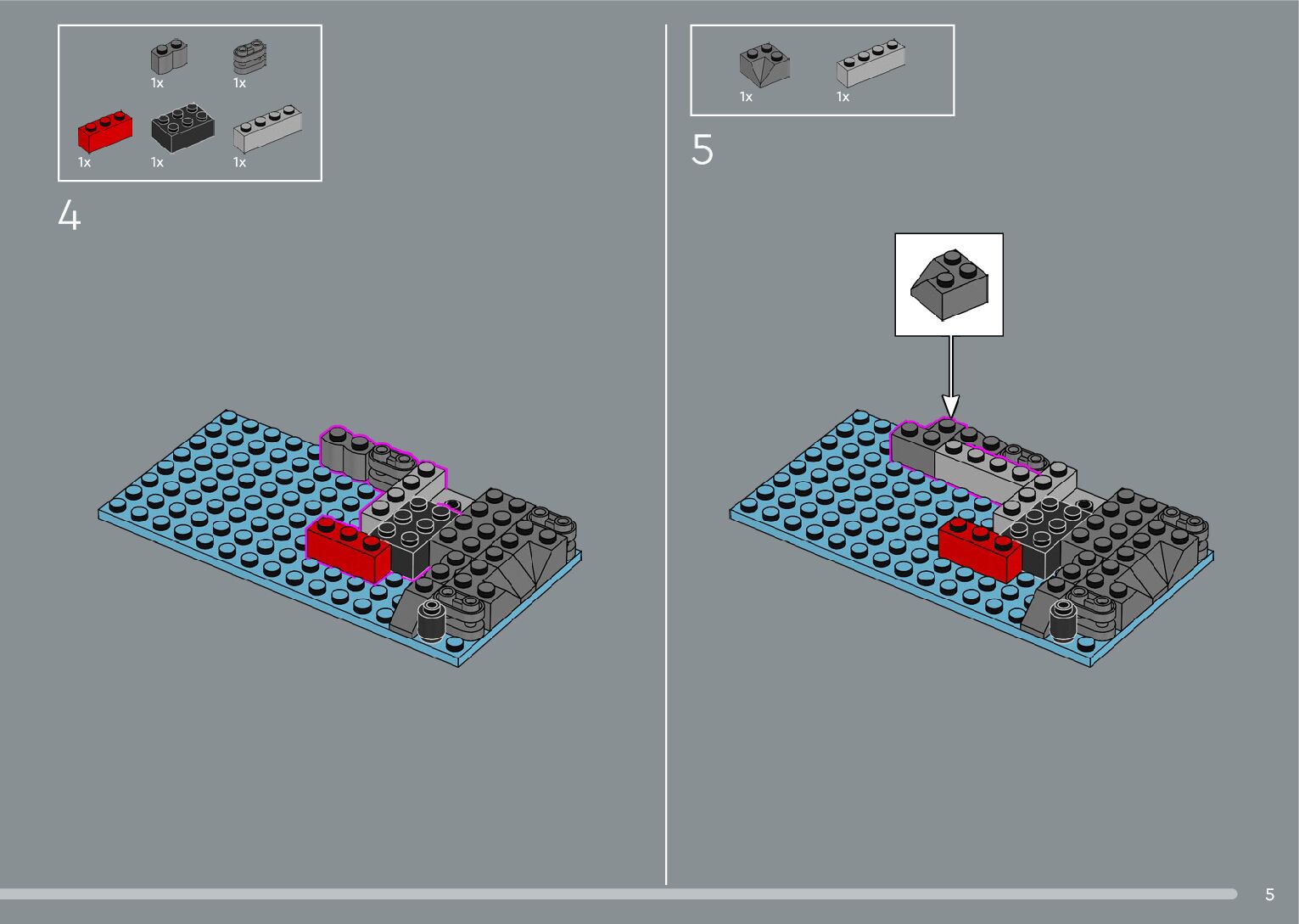 1x 1x

1x 1x 1x

4

1x 1x

5

5