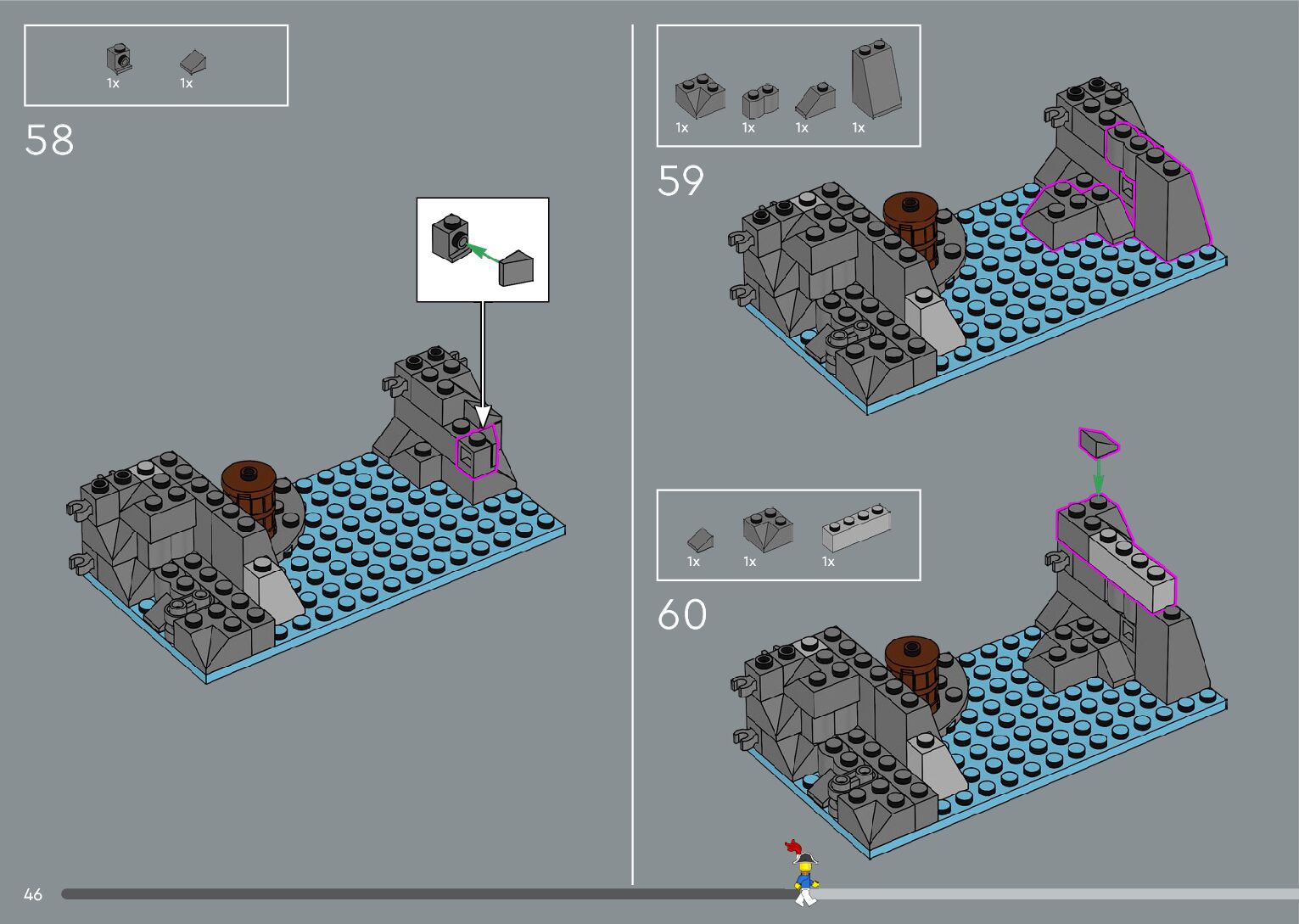 1x 1x

58

1x 1x 1x 1x

59

1x 1x 1x

60

46