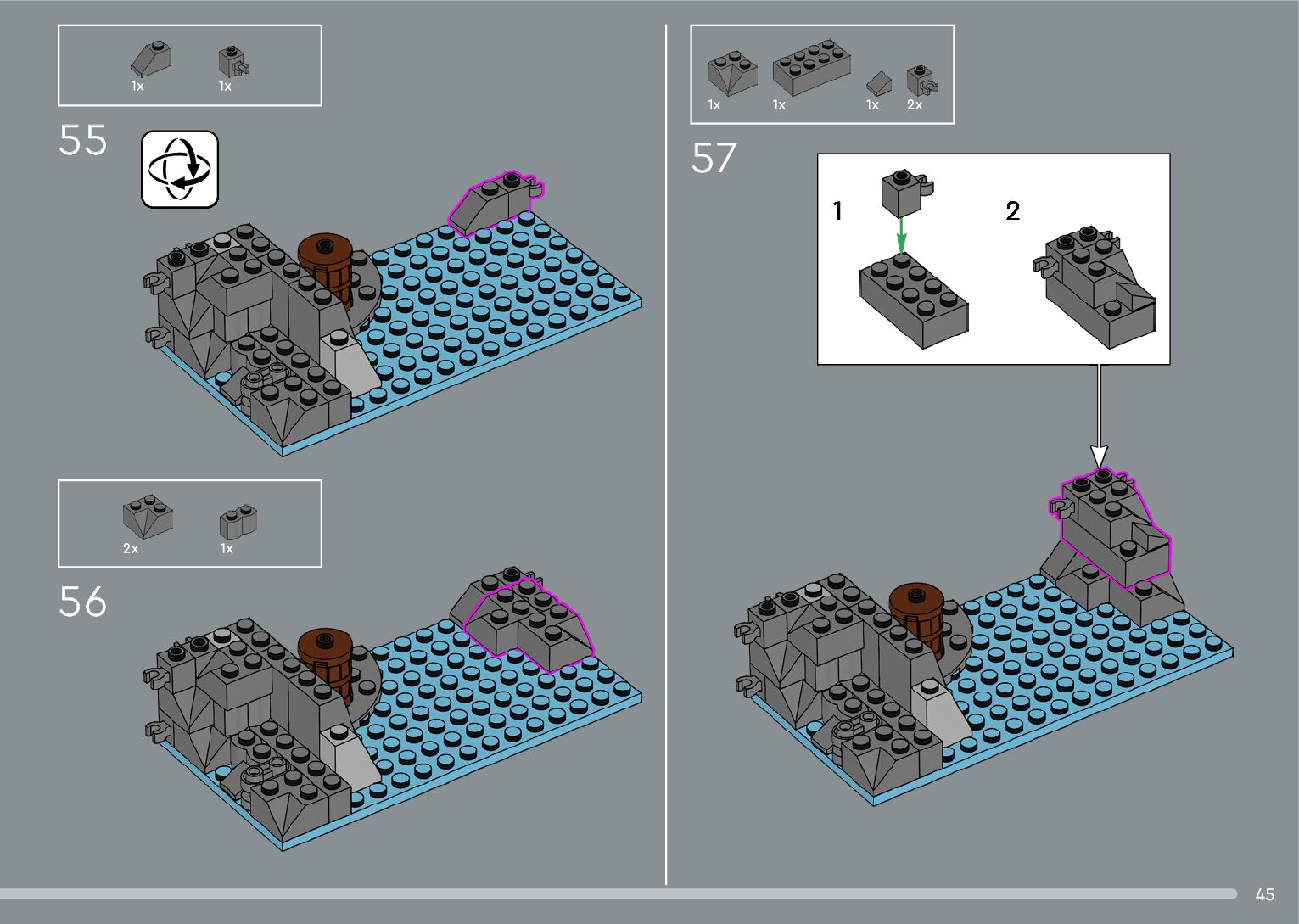 1x 1x

55

2x 1x

56

1x 1x 1x 2x

57

1

2

45