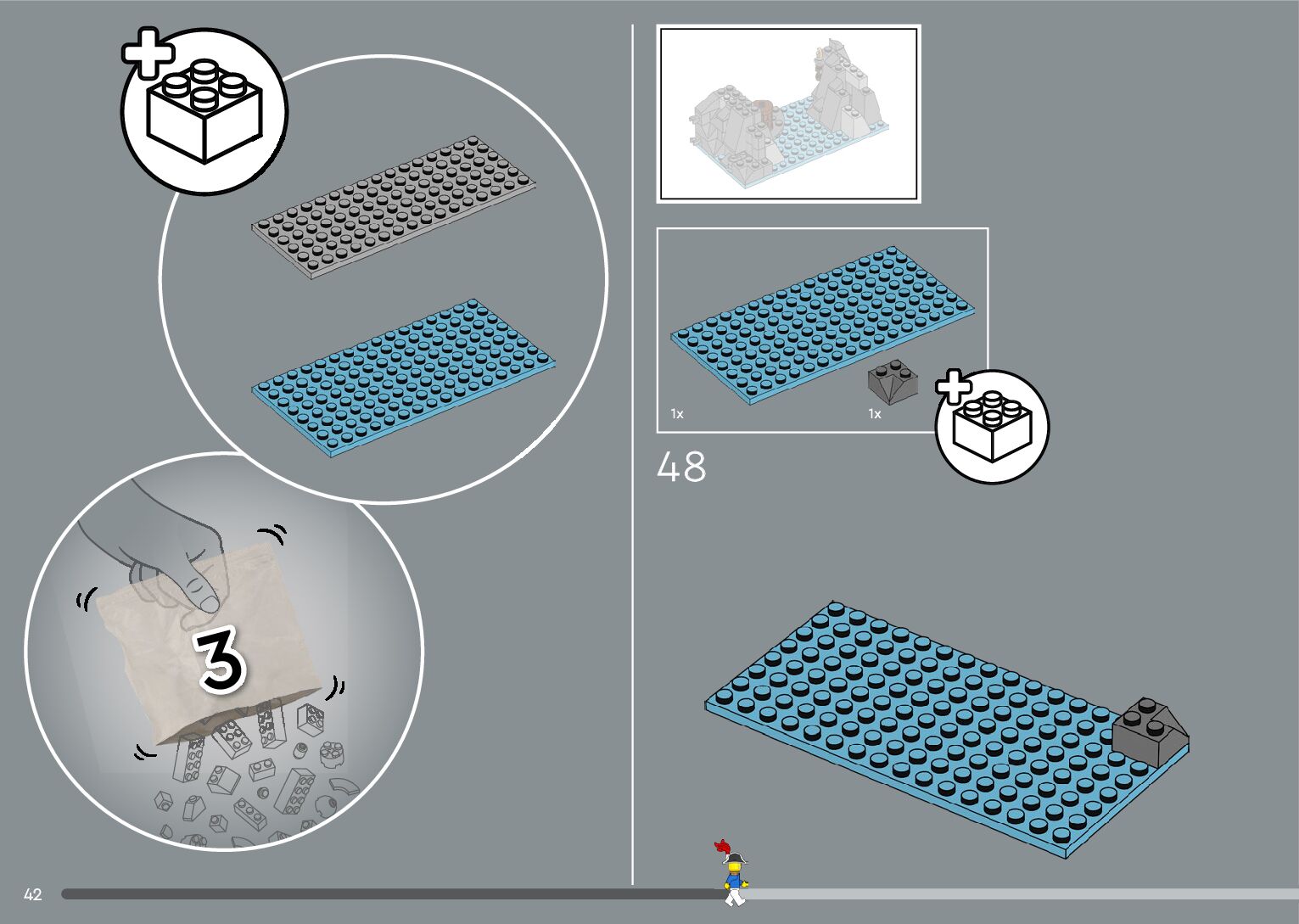 3

1x

1x

48

42