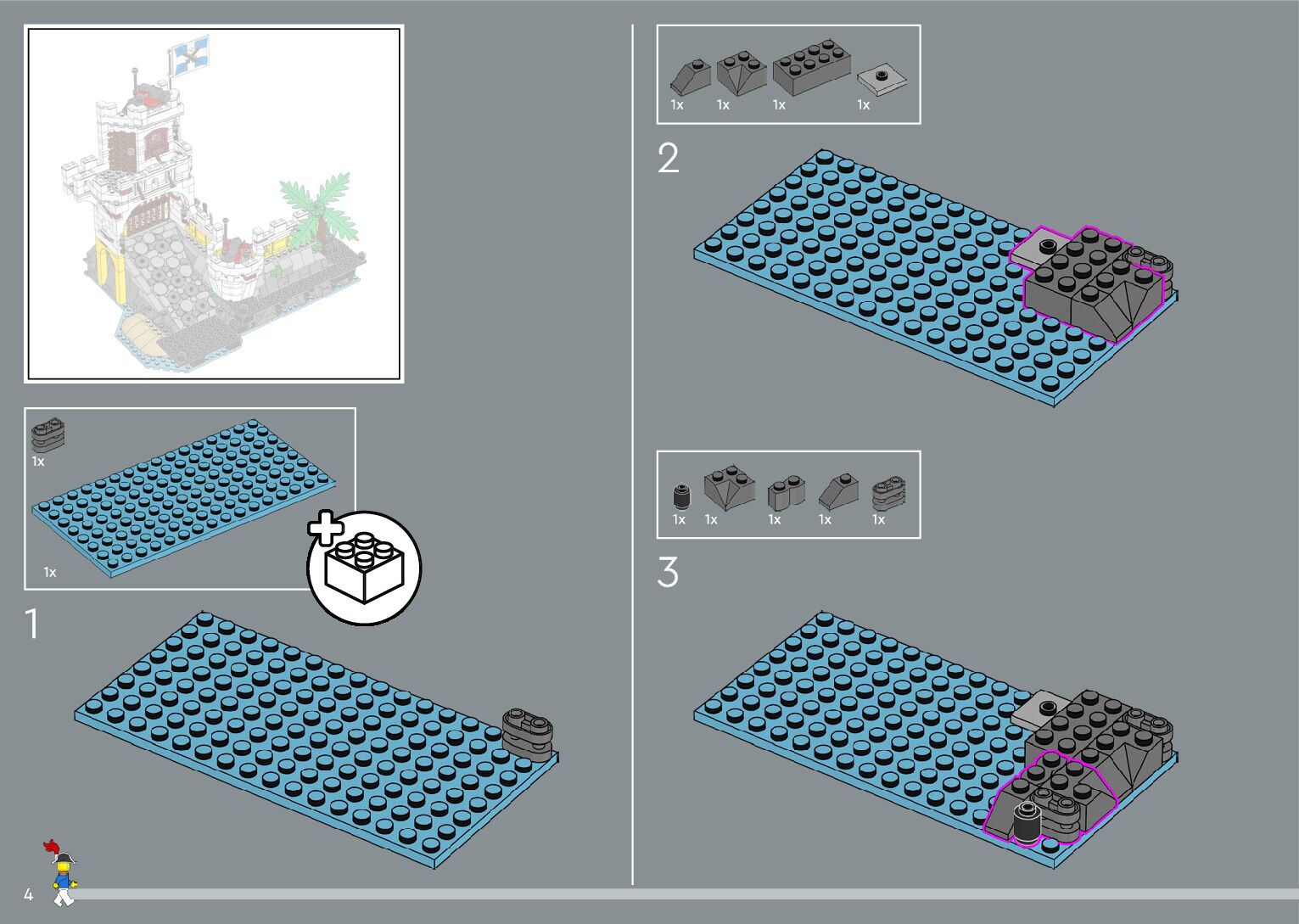 1x

1x

1

1x 1x 1x 1x

2

1x 1x 1x 1x 1x

3

4