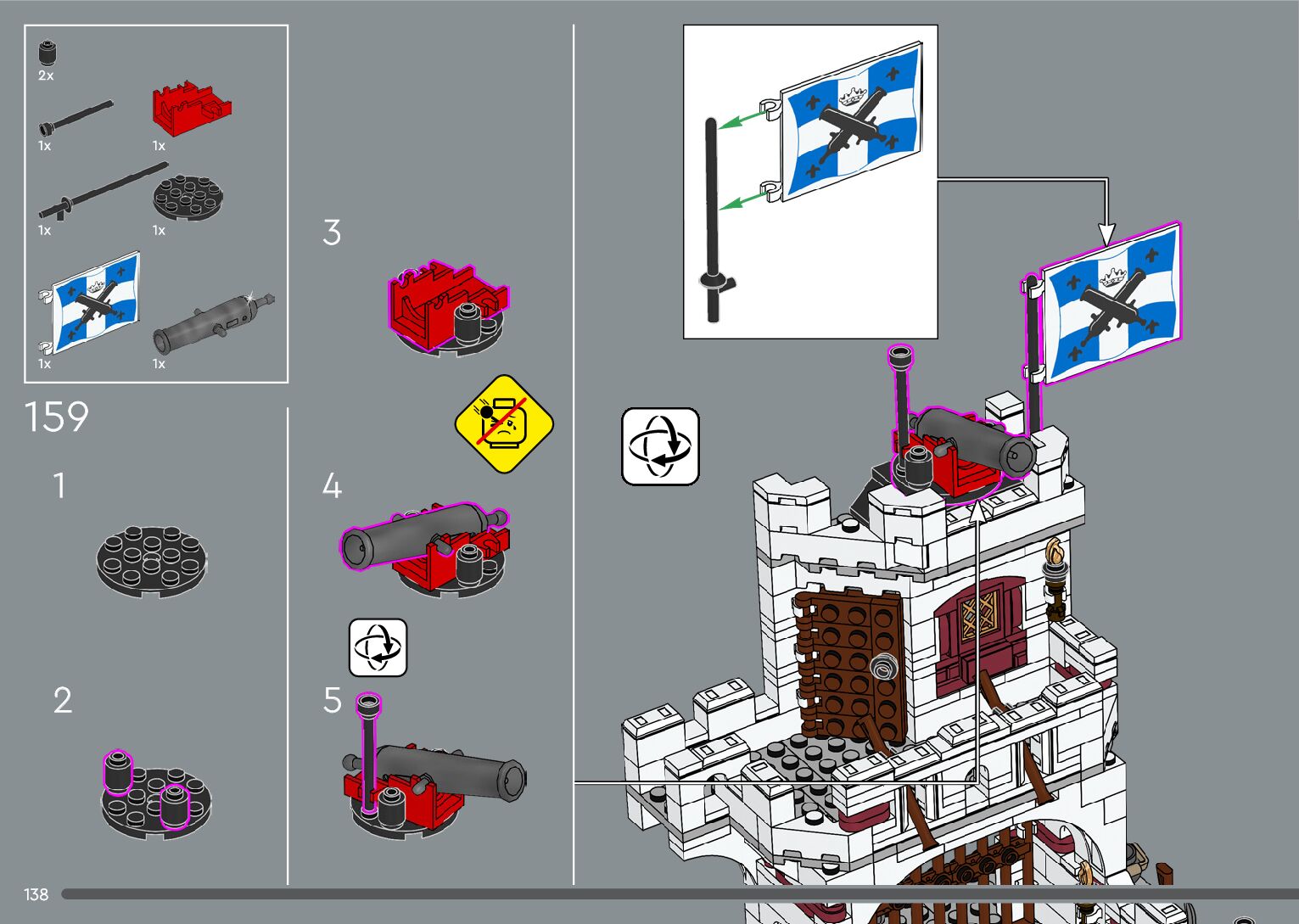 2x

1x

1x

1x

1x

1x

1x

159

1

2

3

4

5

138