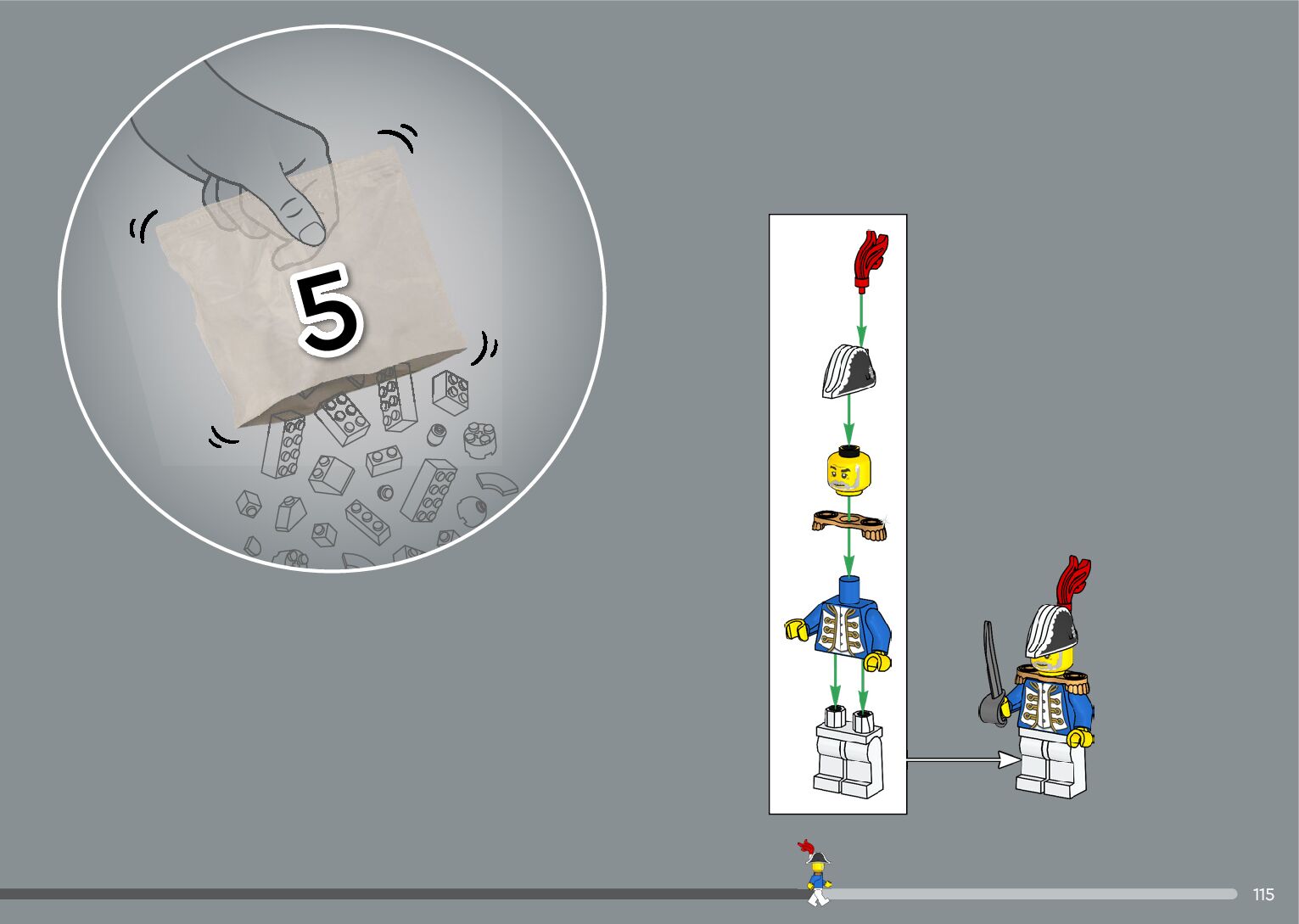 5

115