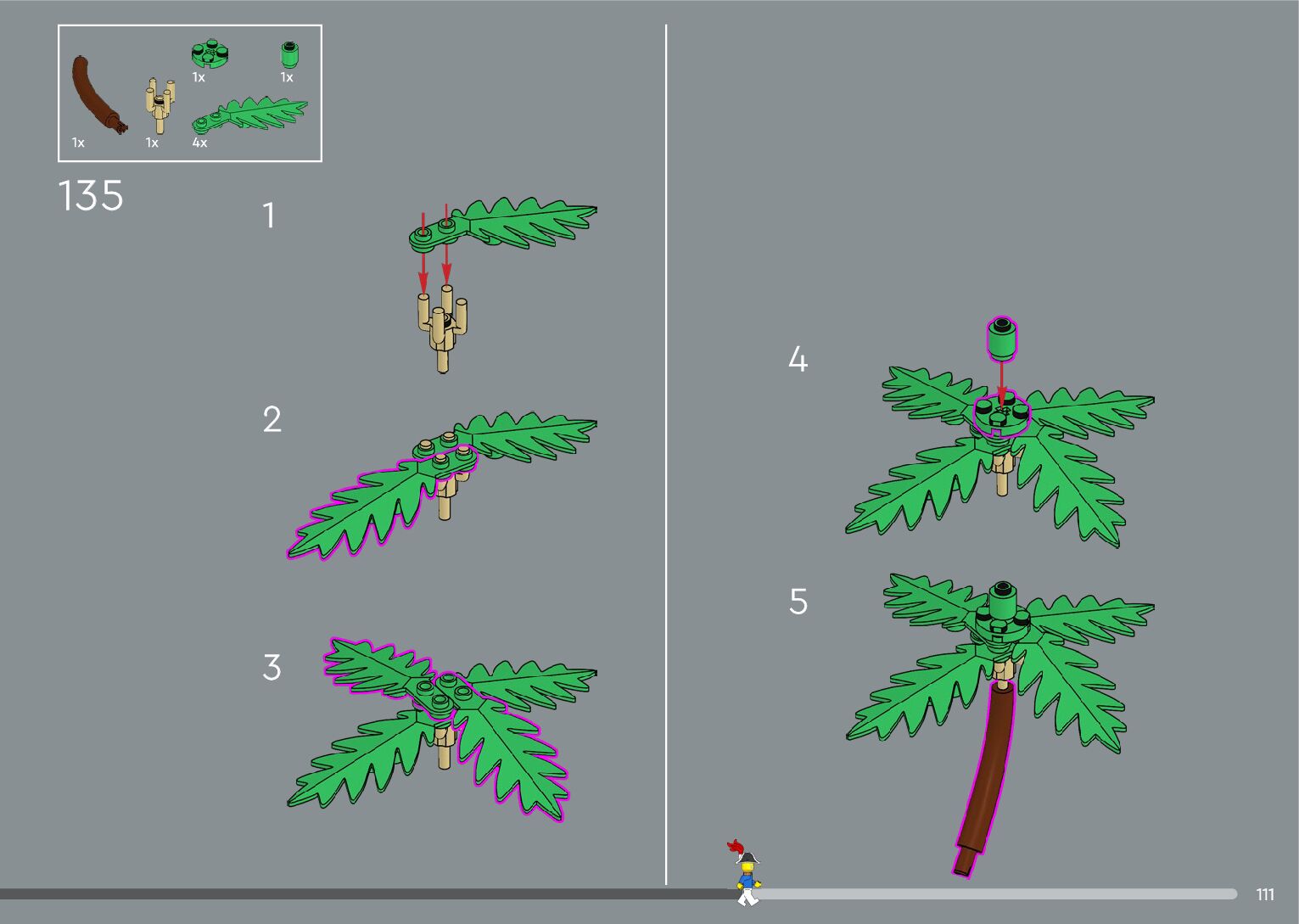 1x 1x

1x 1x 4x

135

1

2

3

4

5

111