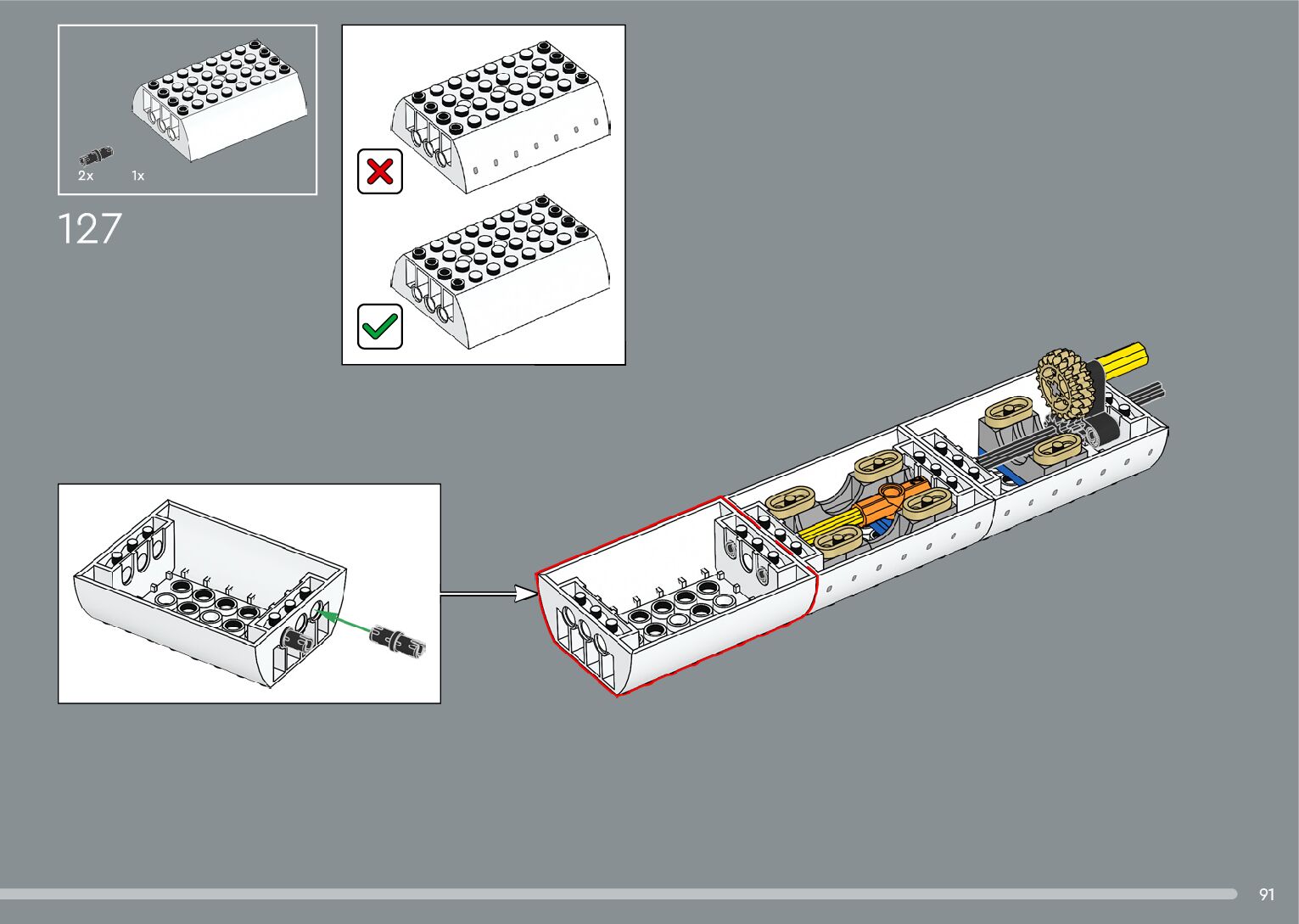 2x
1x

127

91