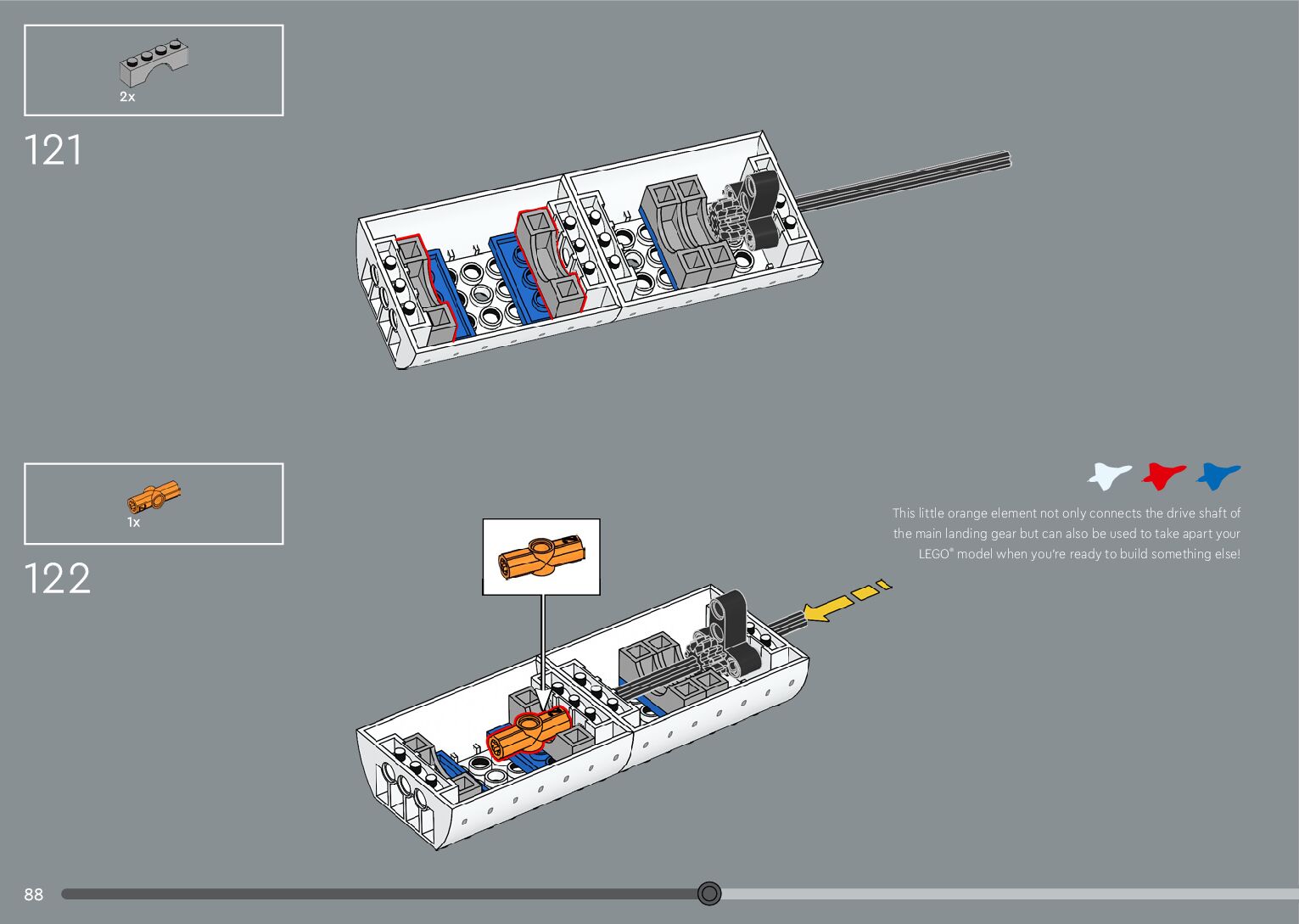 2x

121

1x

122

This little orange element not only connects the drive shaft of the main landing gear but can also be used to take apart your LEGO® model when you're ready to build something else!

88