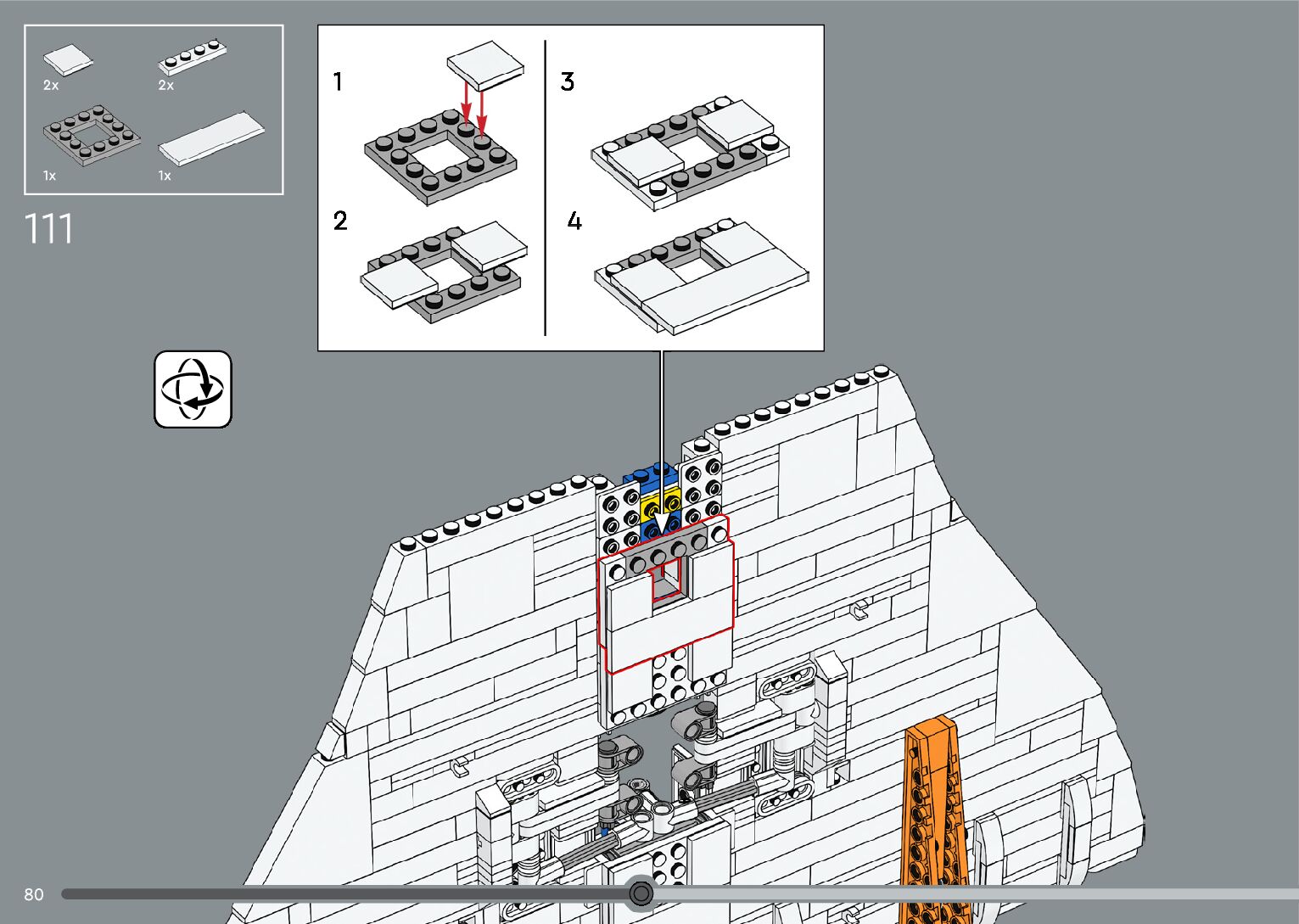 2x
2x
1x
1x

111

1
2
3
4

80