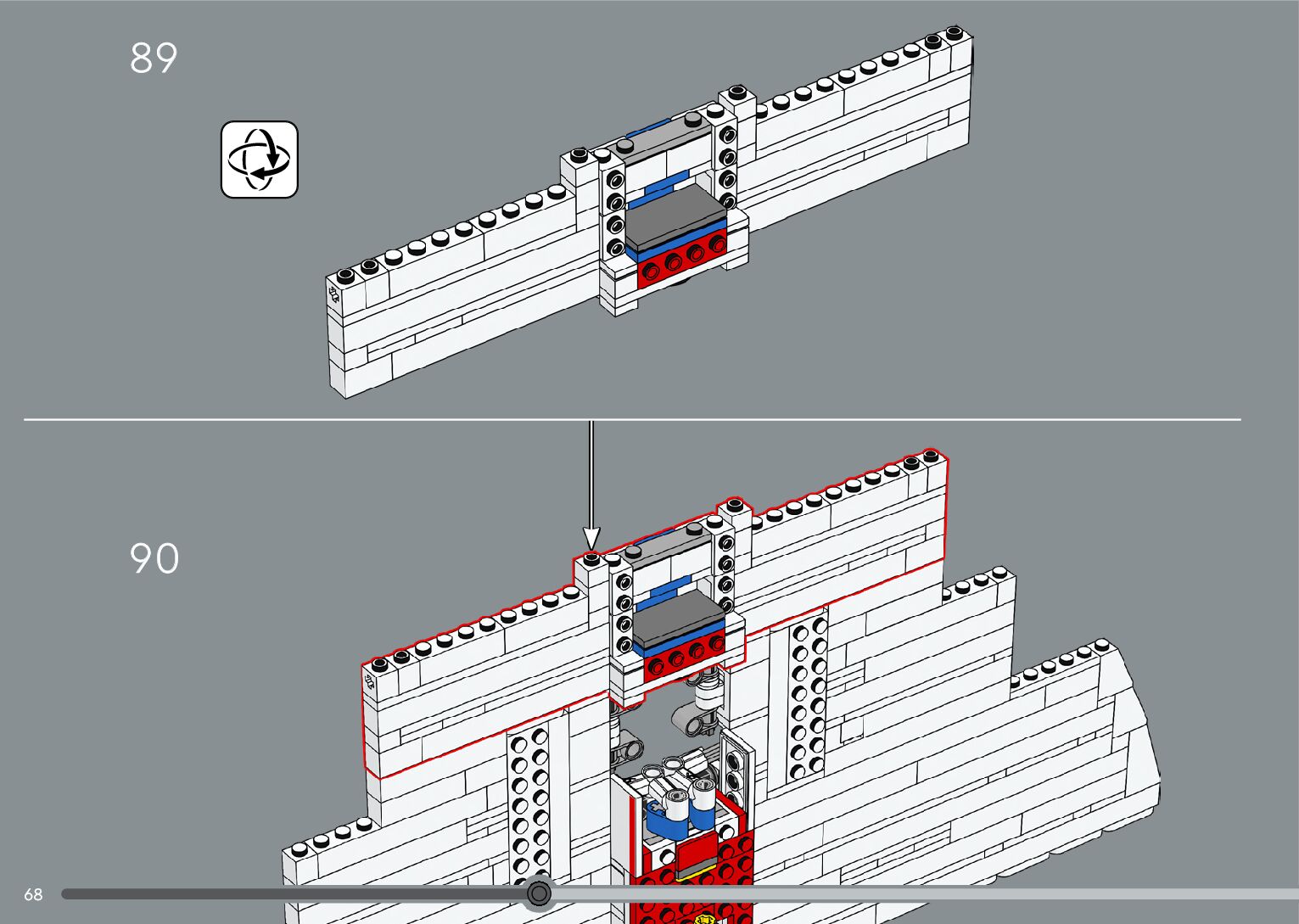 89

90

68