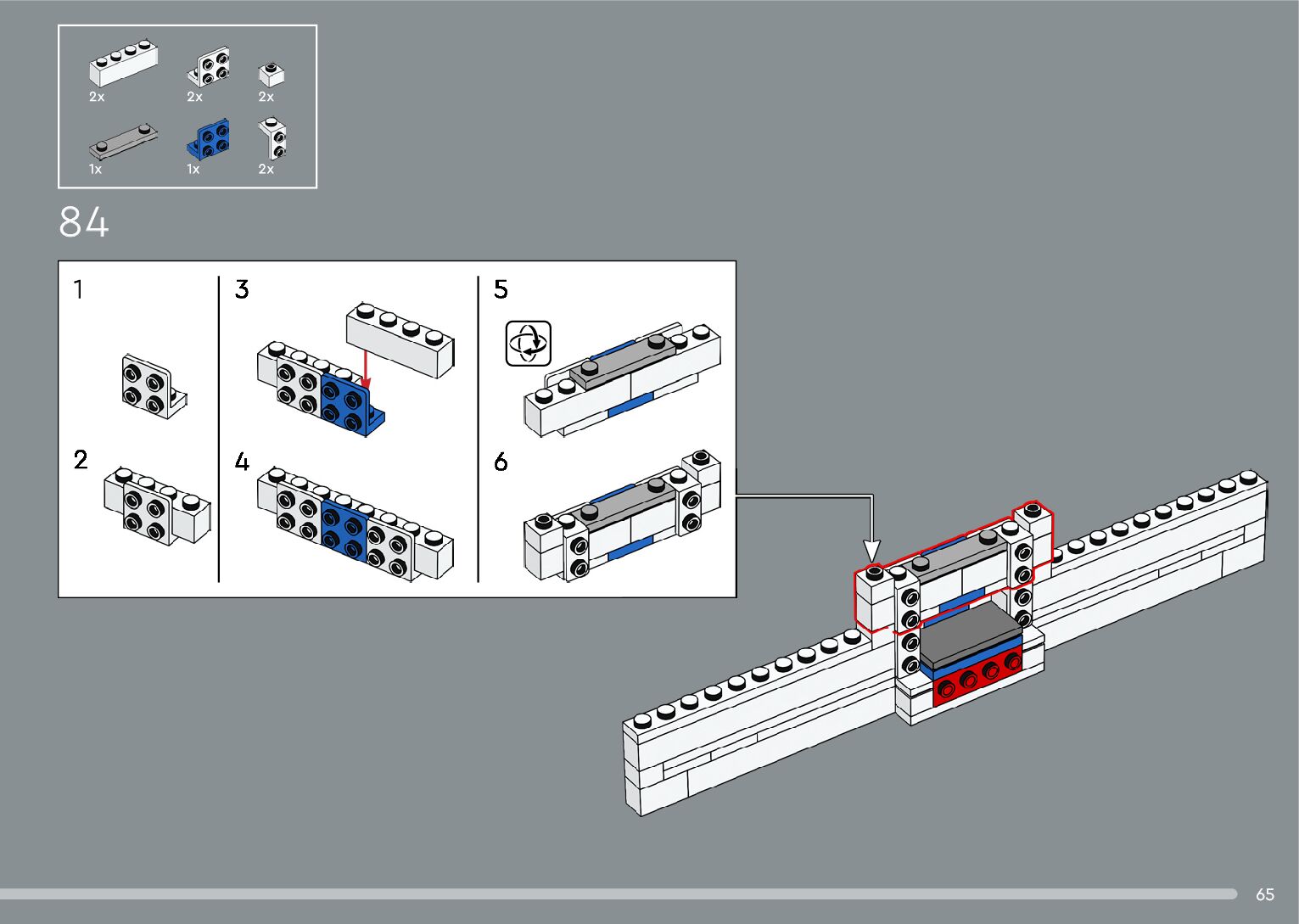 2x
2x
2x
1x
1x
2x

84

1
2
3
4
5
6

65