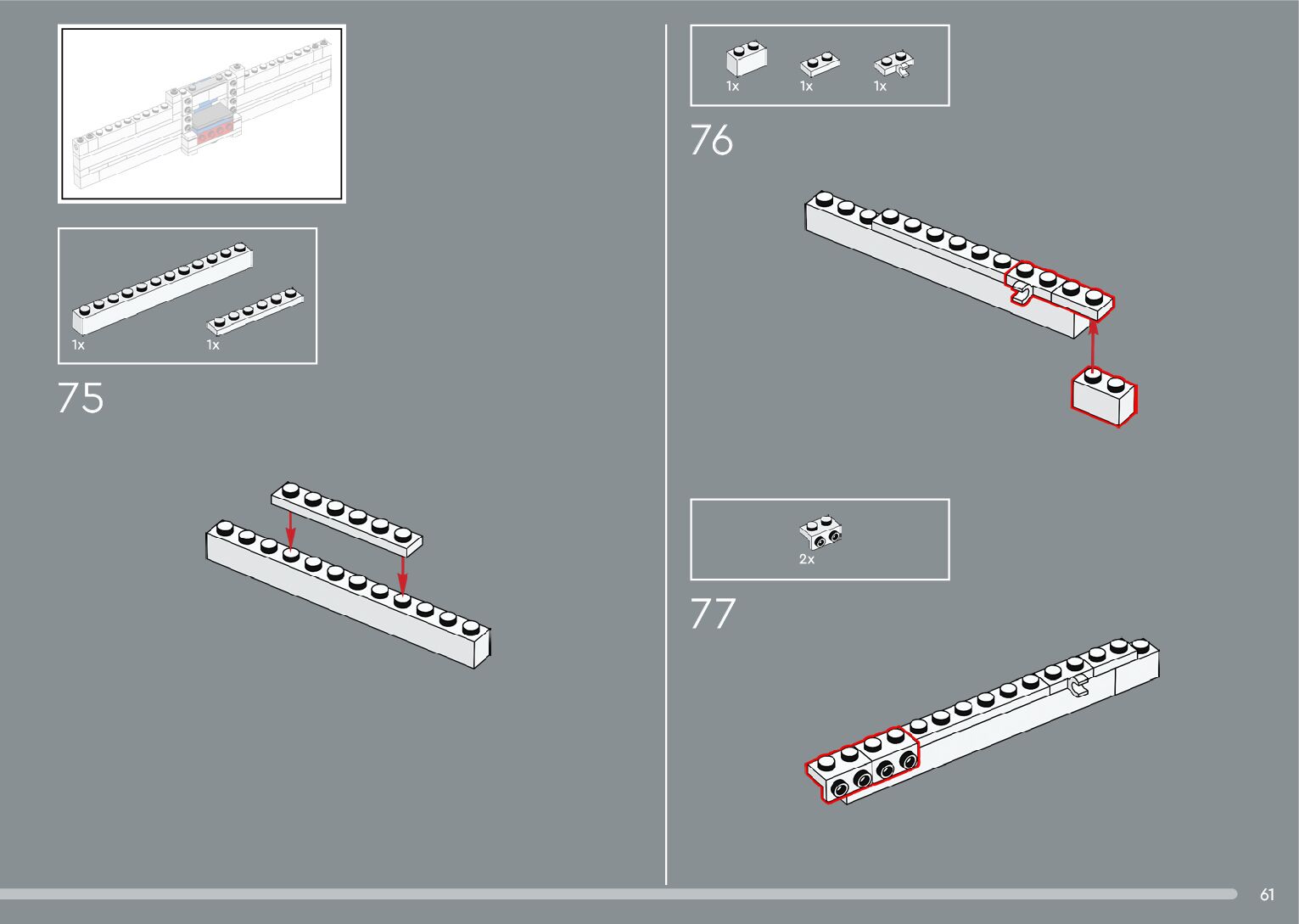 1x
1x

75

1x
1x
1x

76

2x

77

61