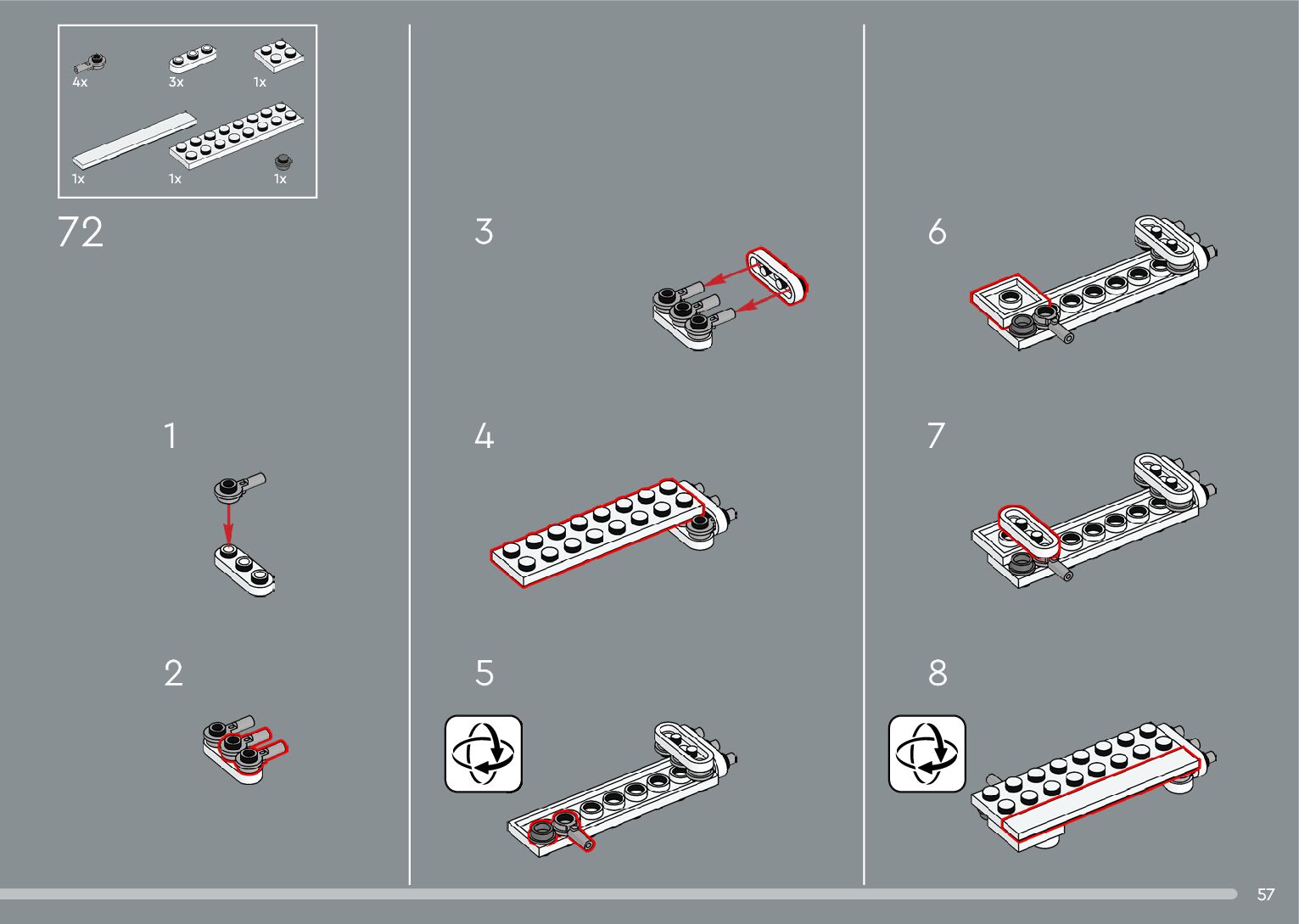 4x 3x 1x

1x 1x 1x

72

1

2

3

4

5

6

7

8

57