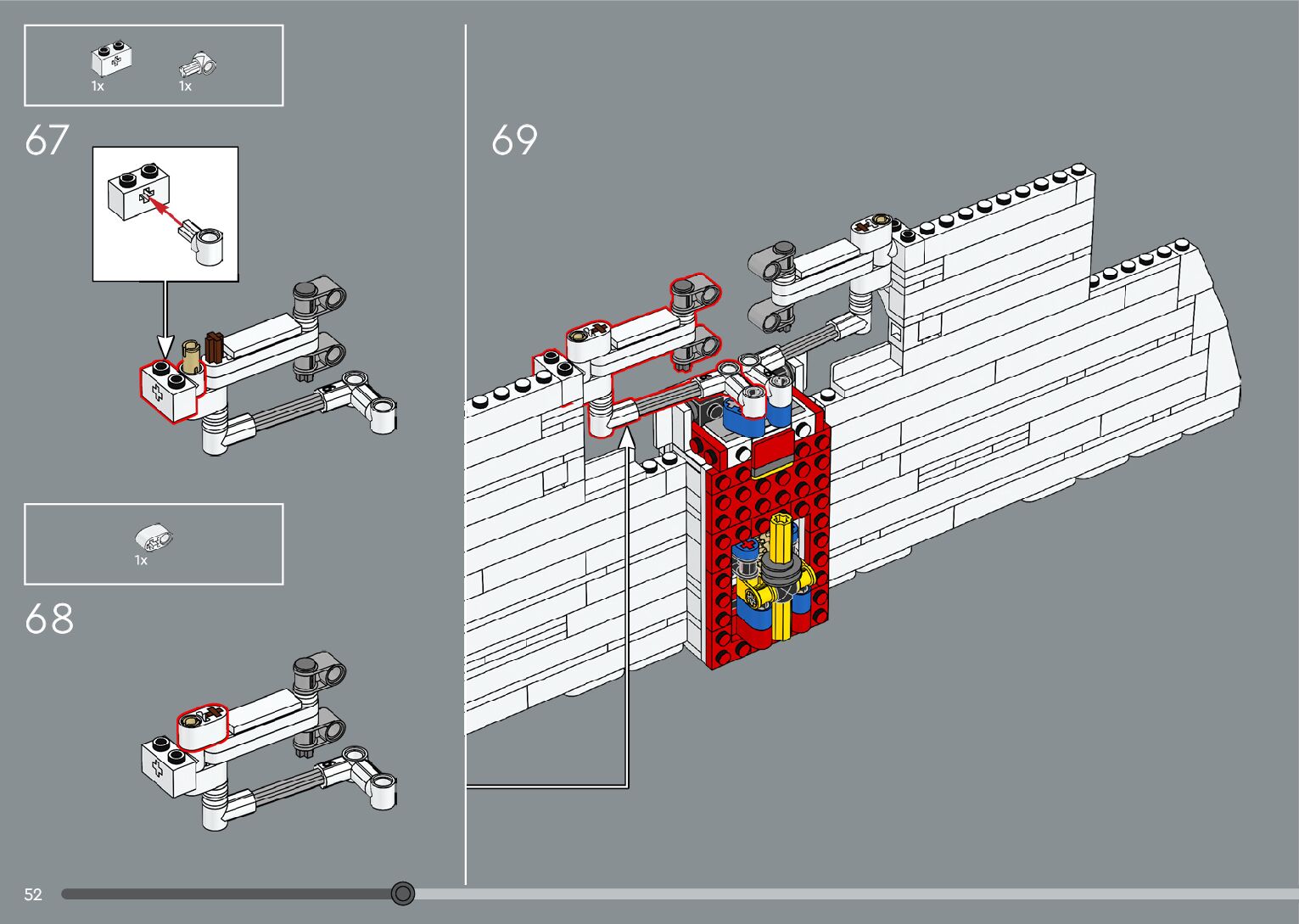 1x 1x

67

1x

68

69

52