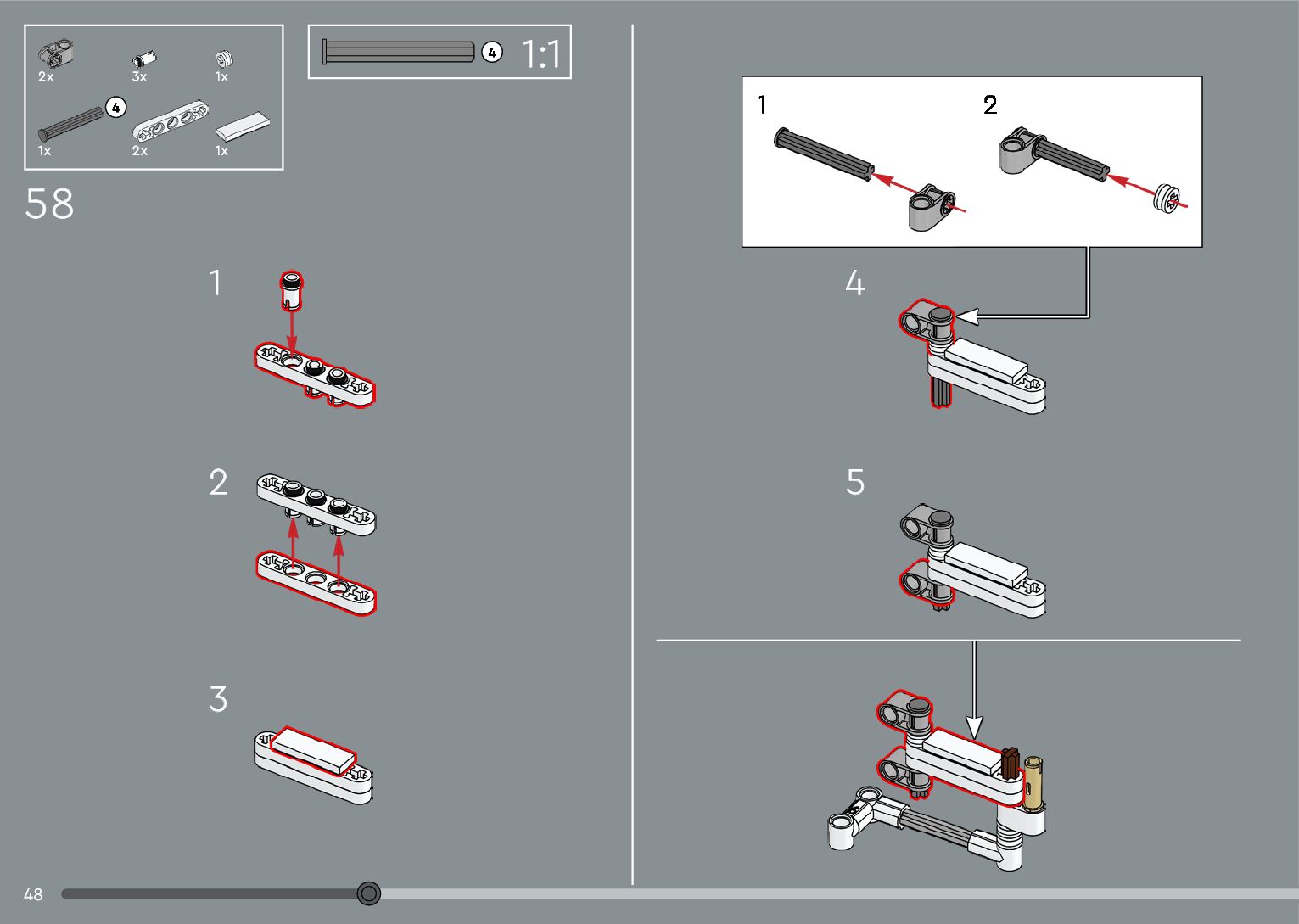 2x
3x
1x
4
1x
2x
1x

4
1:1

58

1

2

3

1
2

4

5

48