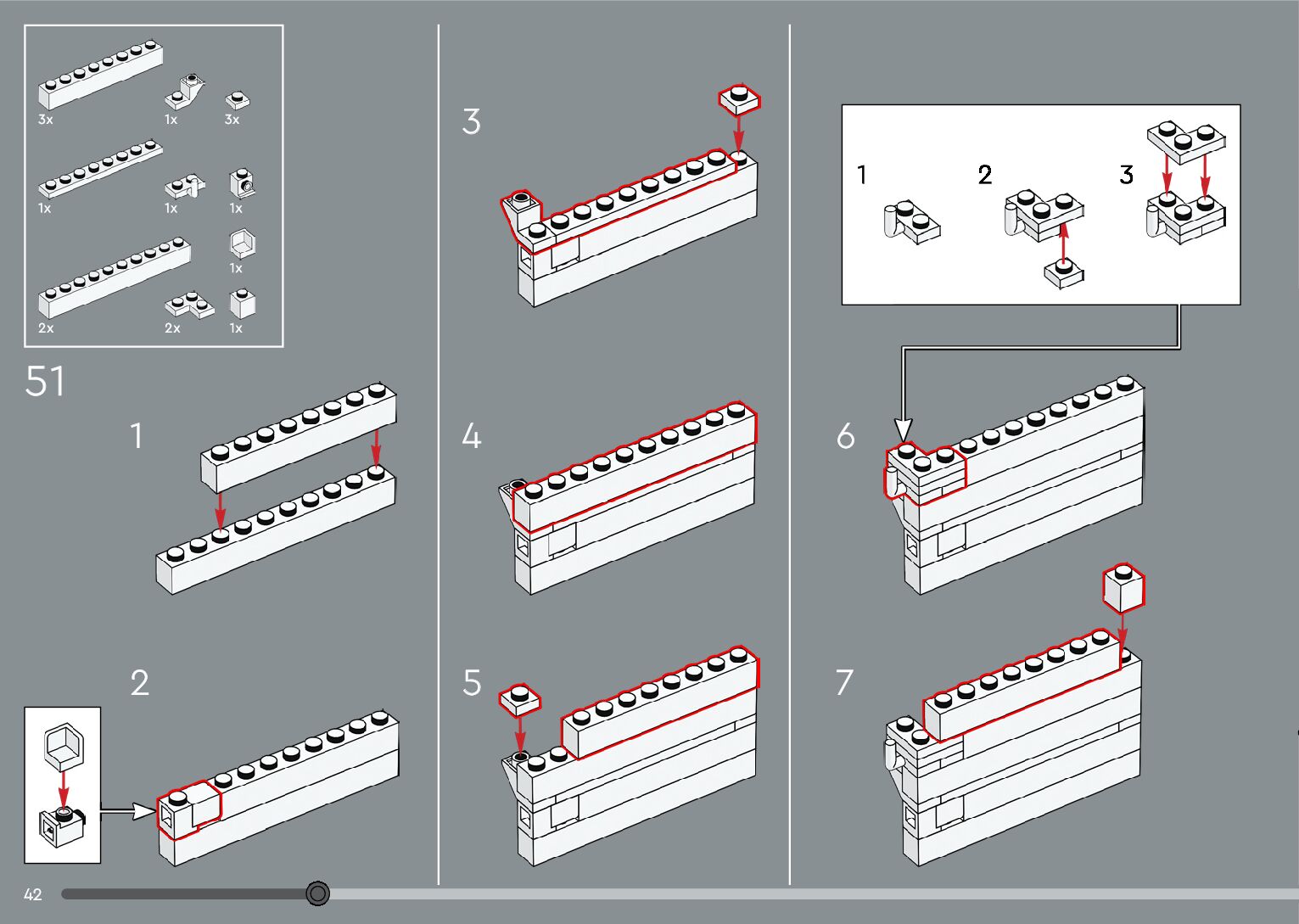 3x
1x
3x
1x
1x
1x
1x
2x
2x
1x

51

1

2

3

4

5

1

2

3

6

7

42