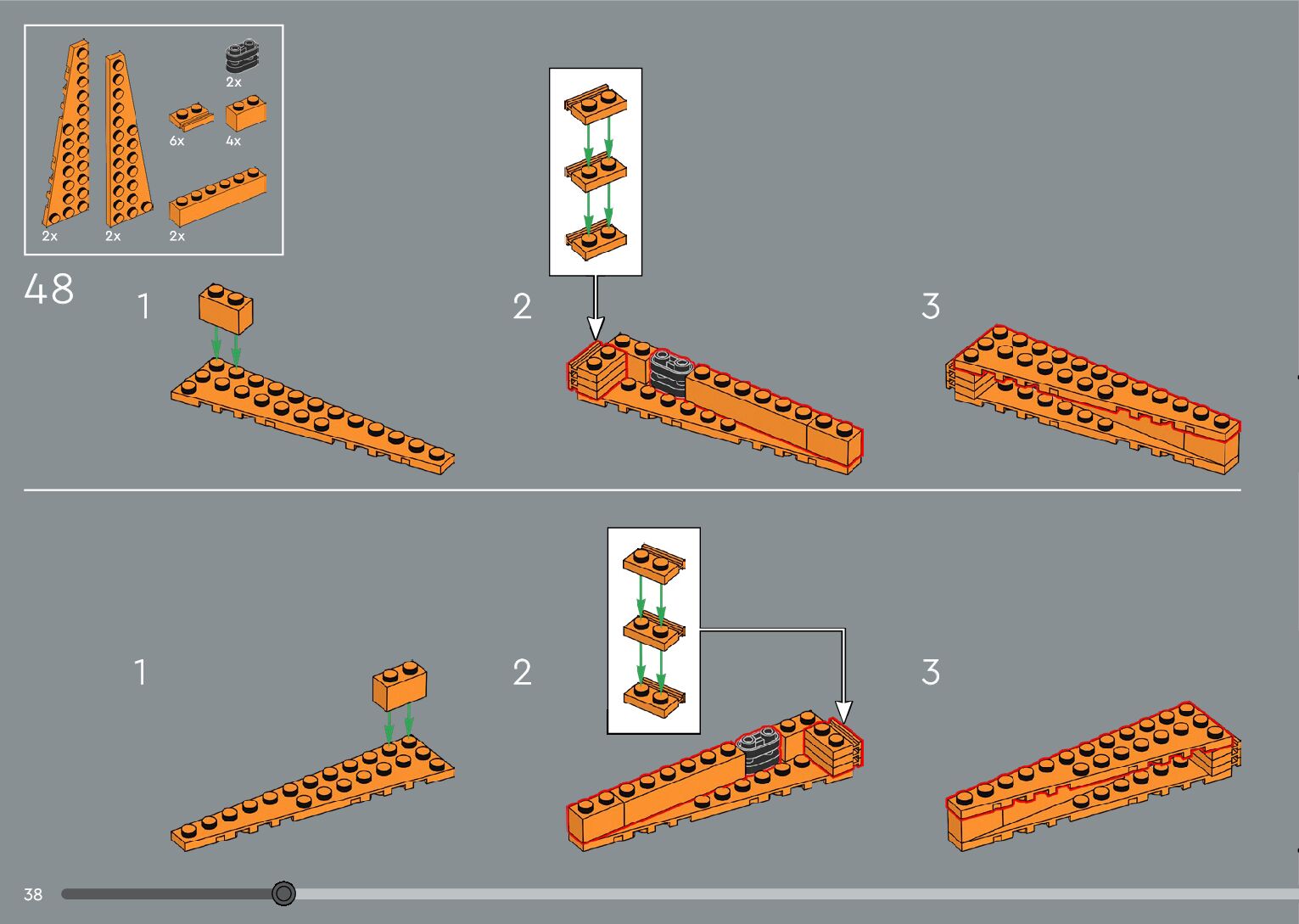 2x
6x
4x
2x
2x
2x

48

1

2

3

1

2

3

38