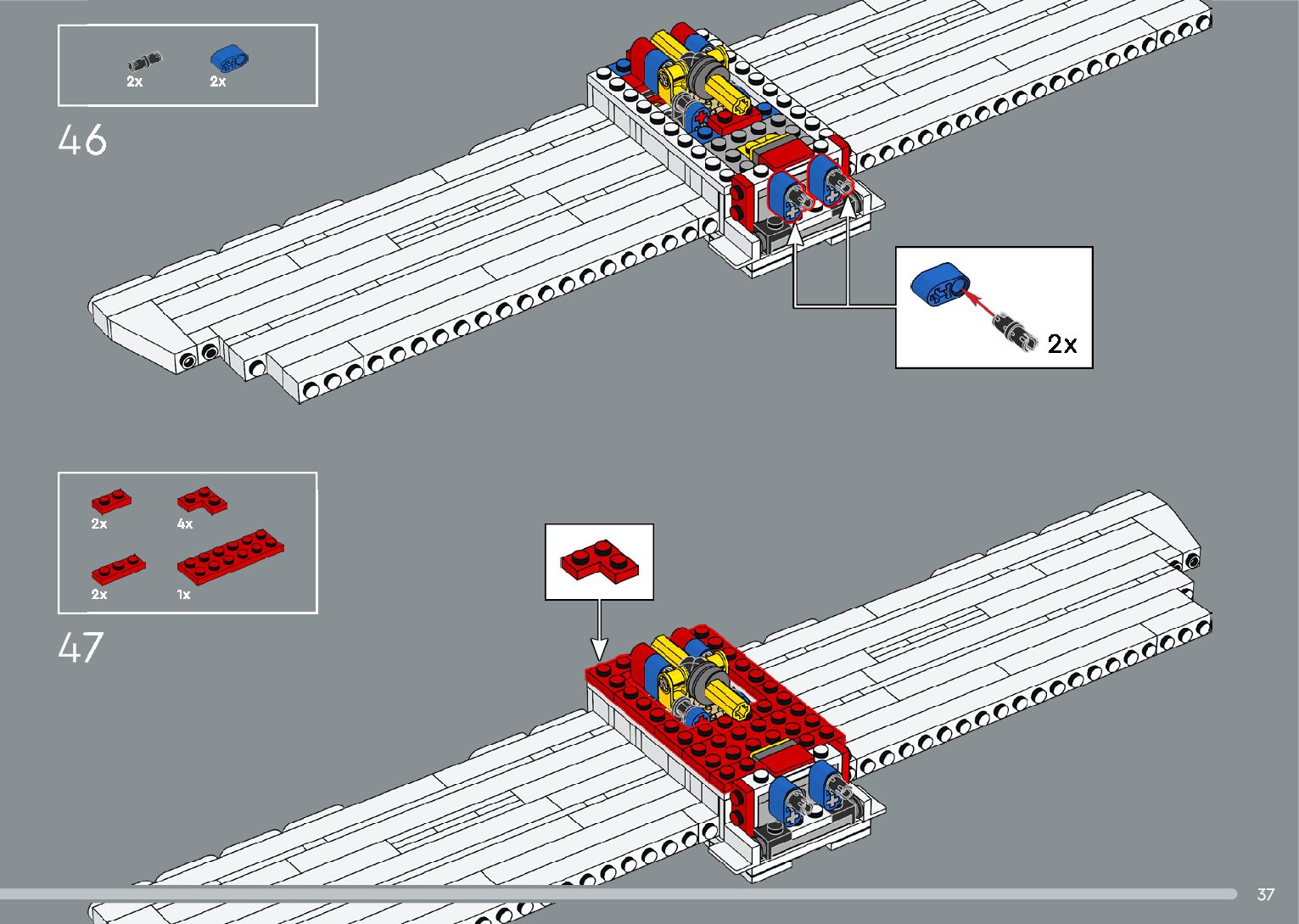 2x
2x

46

2x

2x
4x
2x
1x

47

37