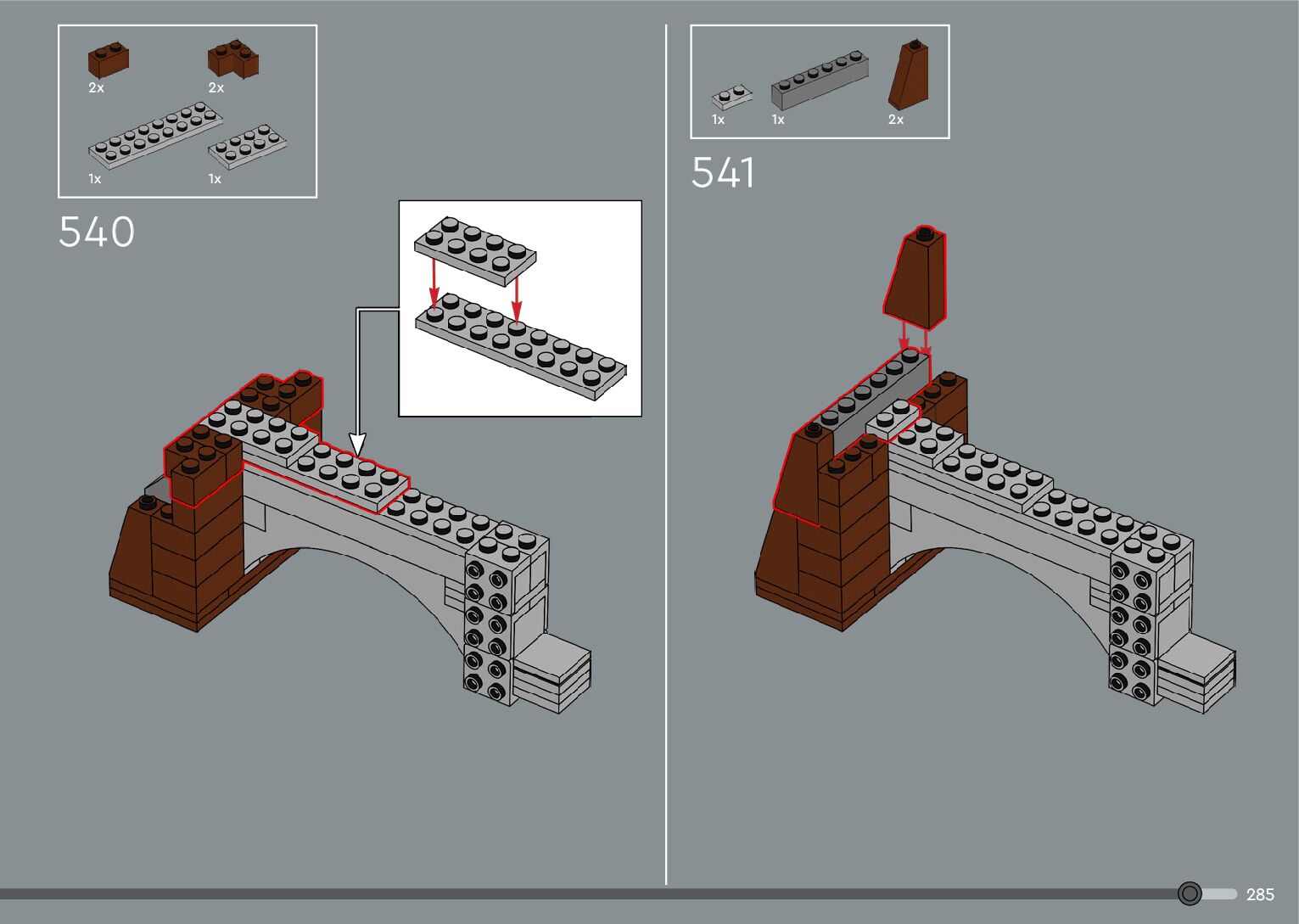 2x
2x
1x
1x

540

1x
1x
2x

541

285