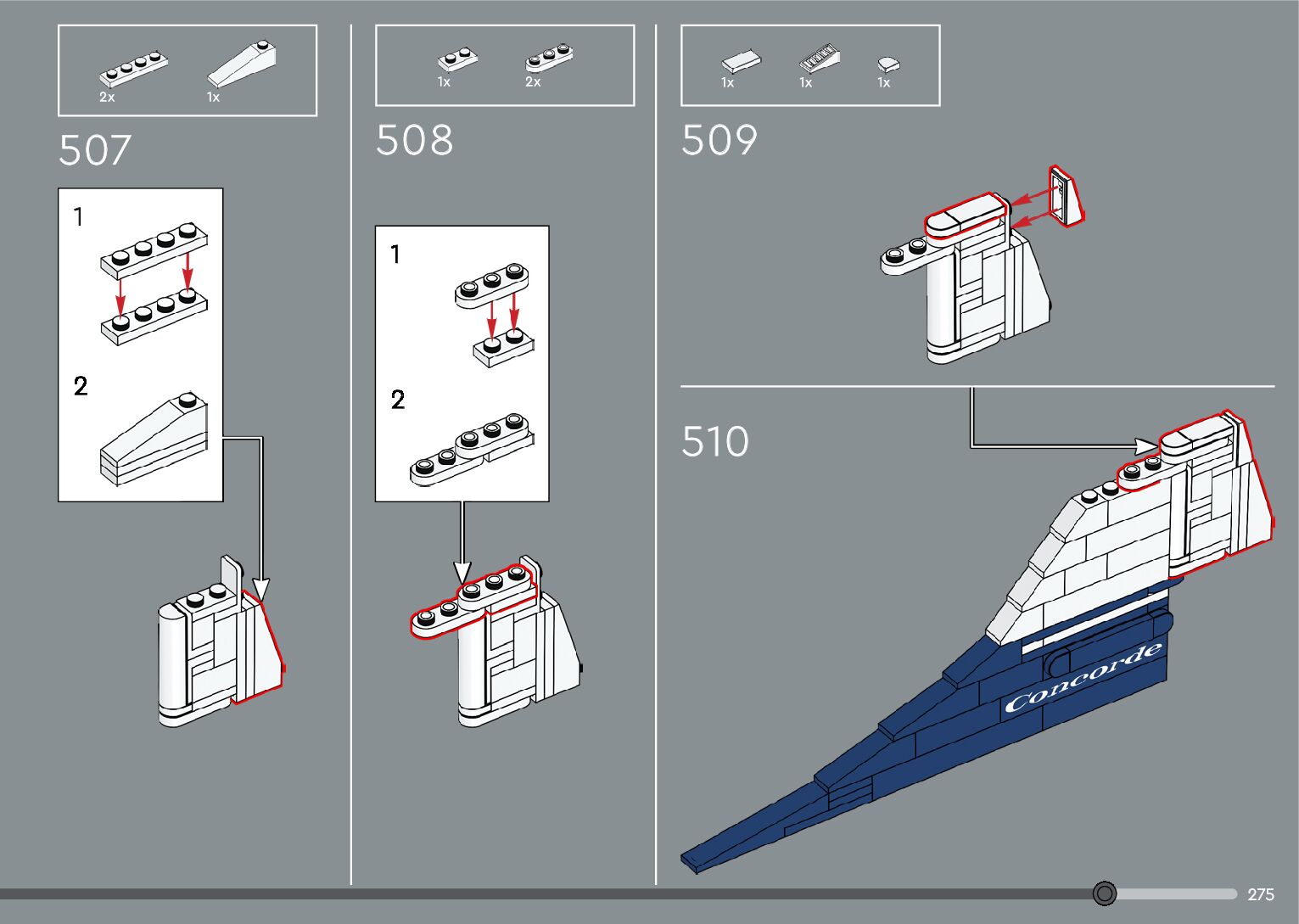 2x
1x

507

1

2

1x
2x

508

1

2

1x
1x
1x

509

510

Concorde

275