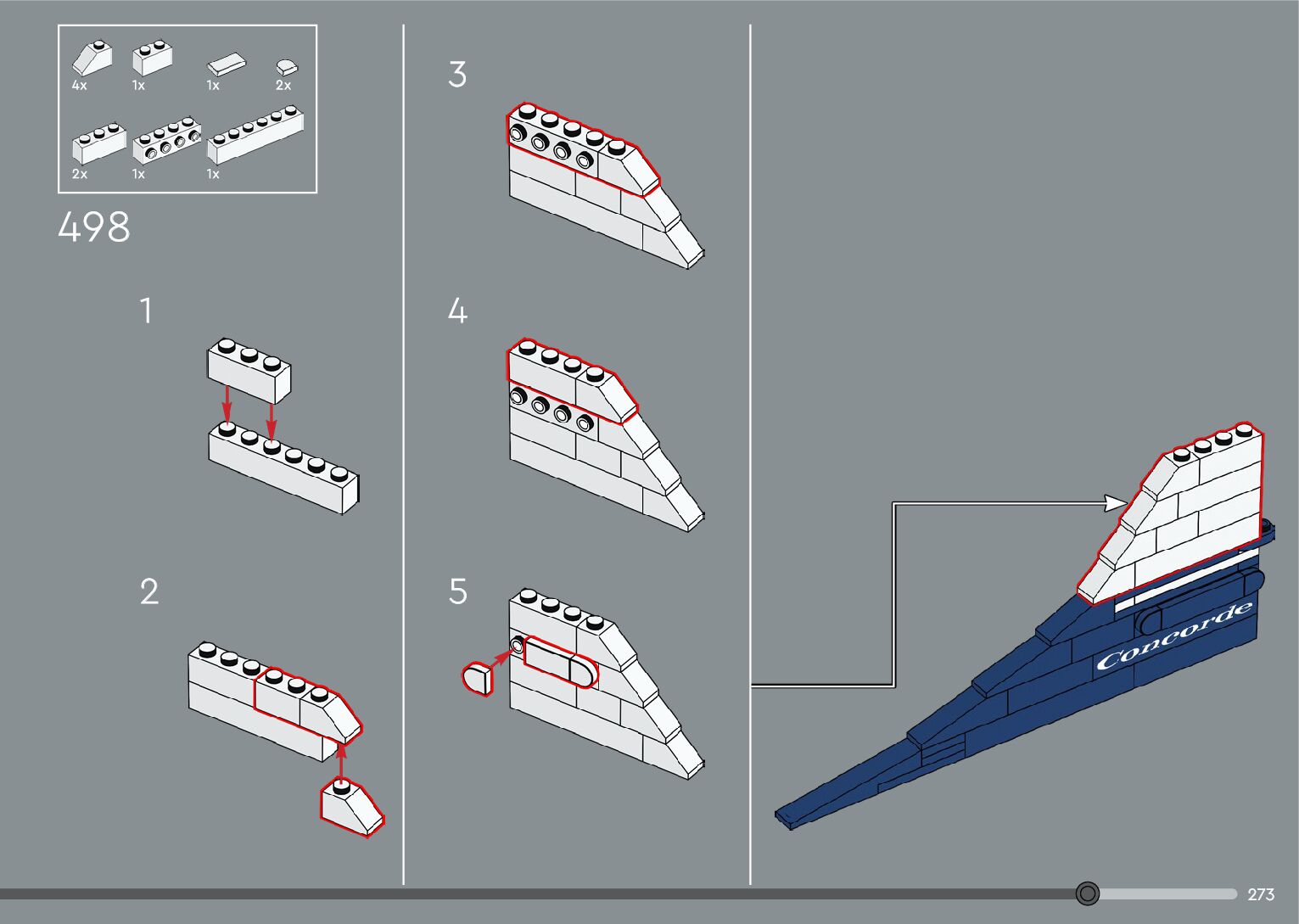 4x 1x 1x 2x

2x 1x 1x

498

1

2

3

4

5

Concorde

273